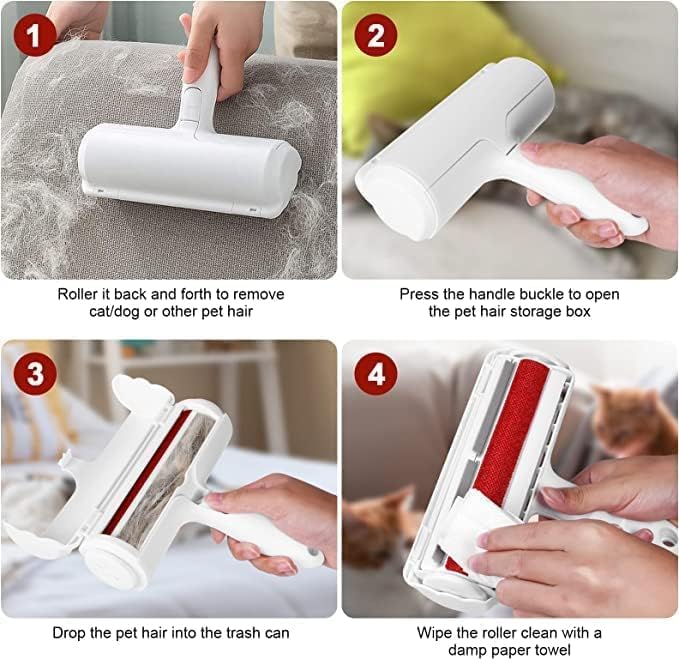 1

Roller it back and forth to remove cat/dog or other pet hair

2

Press the handle buckle to open the pet hair storage box

3

Drop the pet hair into the trash can

4

Wipe the roller clean with a damp paper towel