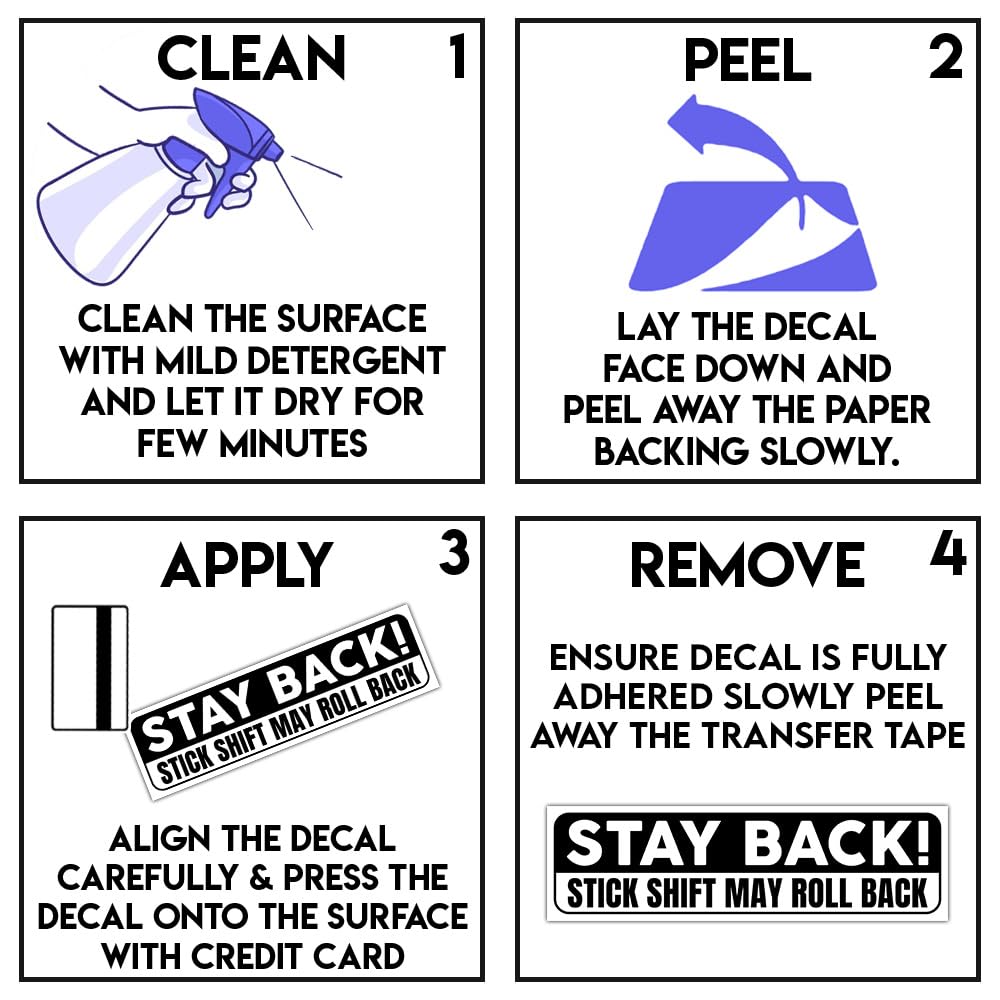 CLEAN 1

CLEAN THE SURFACE WITH MILD DETERGENT AND LET IT DRY FOR FEW MINUTES

PEEL 2

LAY THE DECAL FACE DOWN AND PEEL AWAY THE PAPER BACKING SLOWLY.

APPLY 3

STAY BACK!
STICK SHIFT MAY ROLL BACK

ALIGN THE DECAL CAREFULLY & PRESS THE DECAL ONTO THE SURFACE WITH CREDIT CARD

REMOVE 4

ENSURE DECAL IS FULLY ADHERED SLOWLY PEEL AWAY THE TRANSFER TAPE

STAY BACK!
STICK SHIFT MAY ROLL BACK