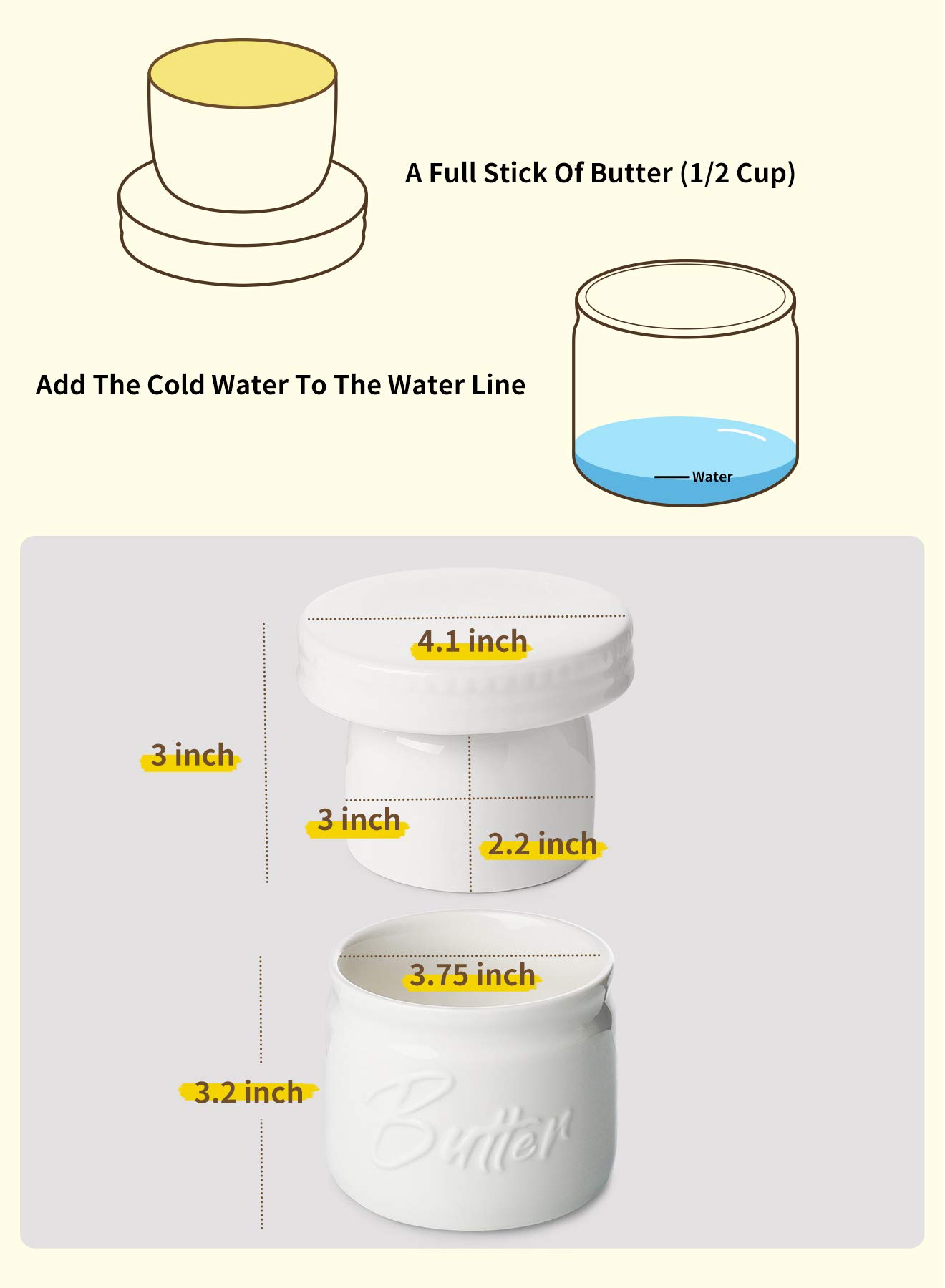 A Full Stick Of Butter (1/2 Cup)

Add The Cold Water To The Water Line

Water

4.1 inch

3 inch

3 inch

2.2 inch

3.75 inch

3.2 inch

Butter