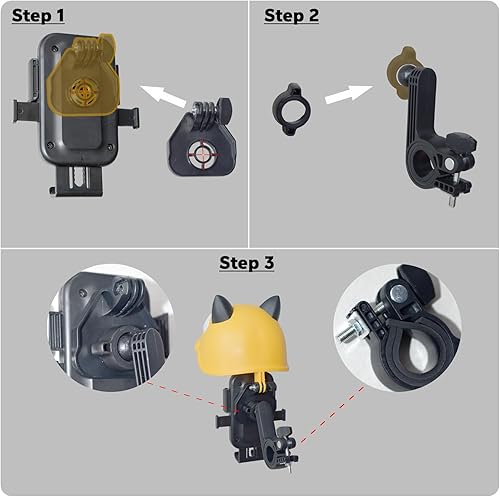 Step 1

Step 2

Step 3