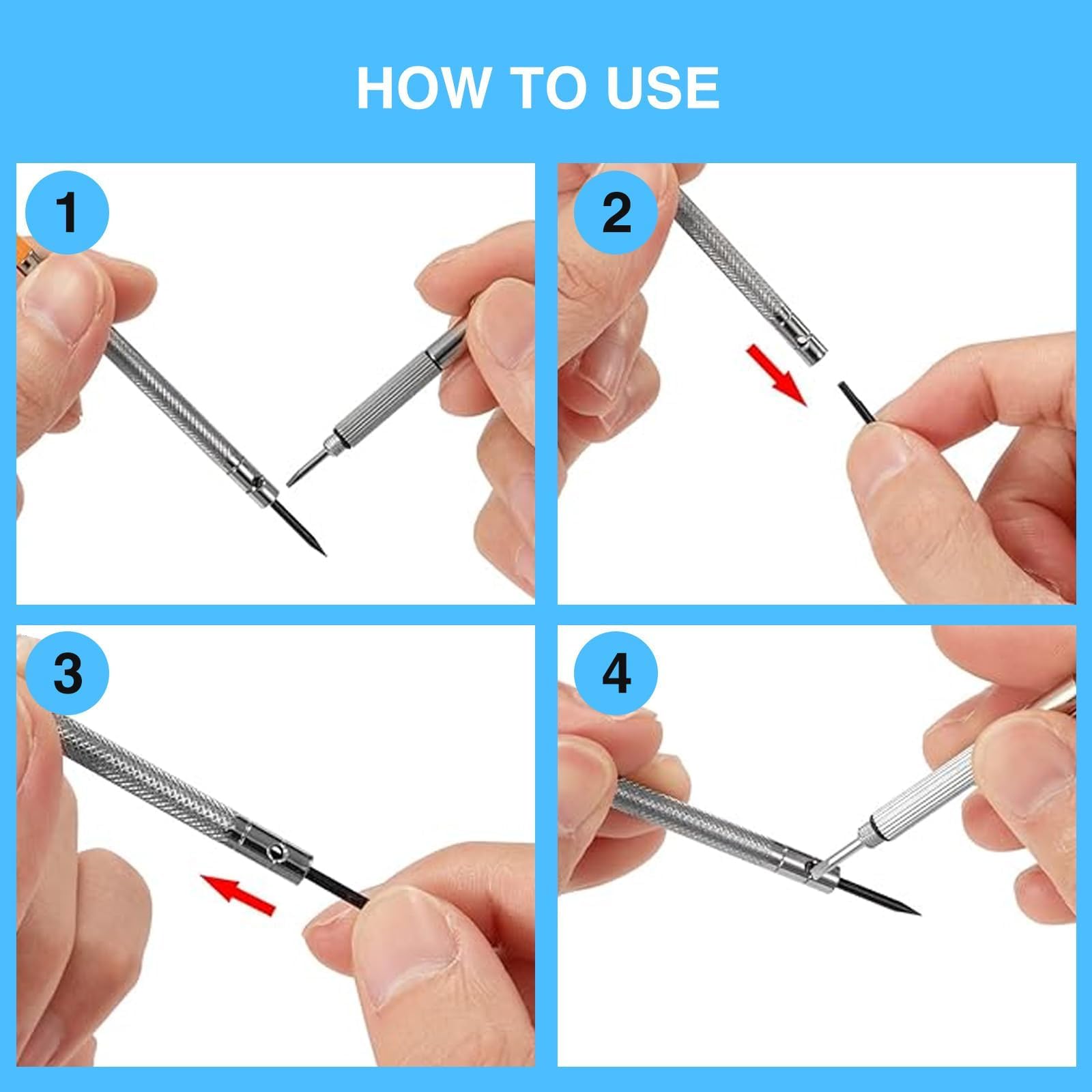 HOW TO USE

1

2

3

4