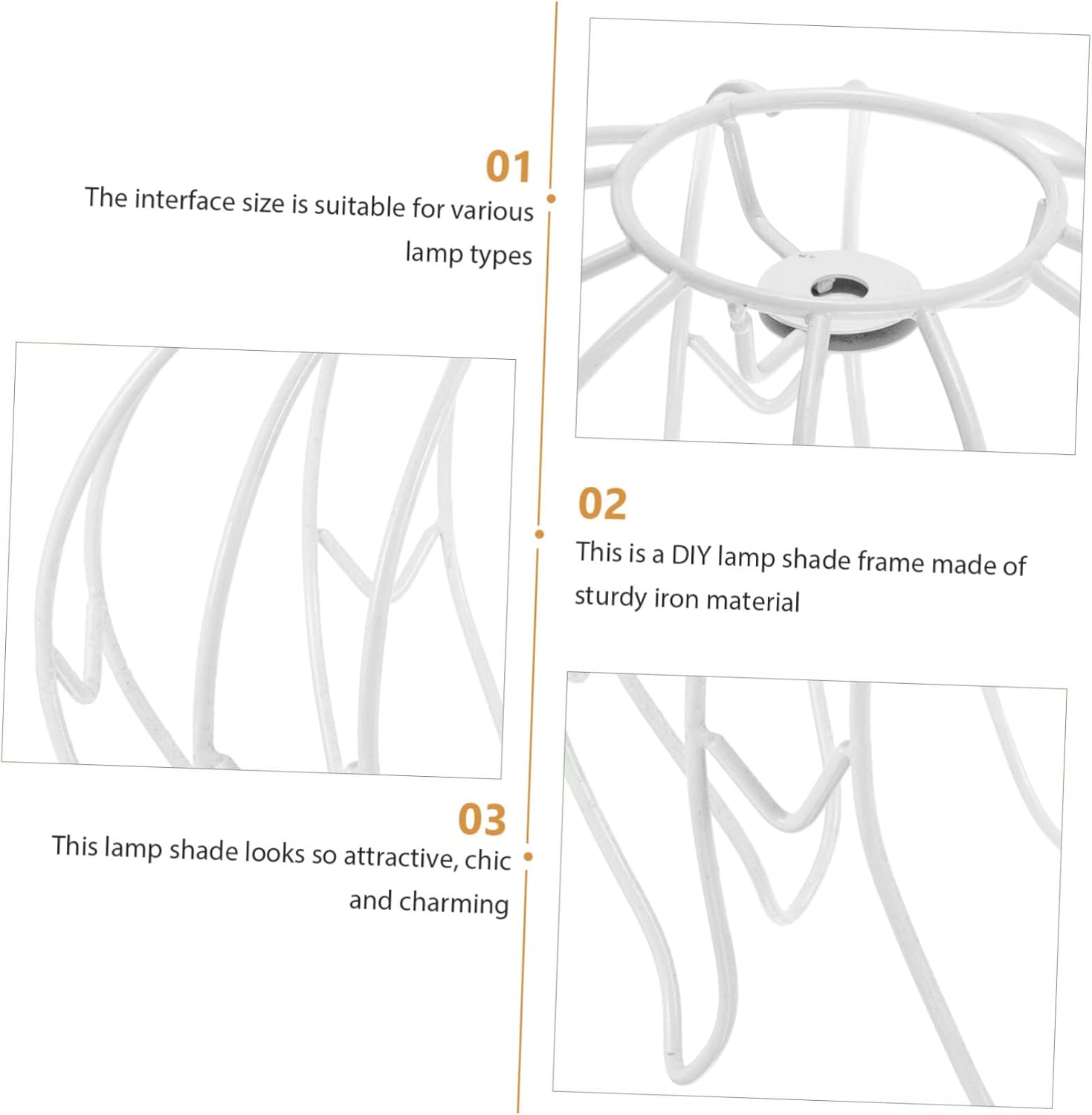 01
The interface size is suitable for various lamp types

02
This is a DIY lamp shade frame made of sturdy iron material

03
This lamp shade looks so attractive, chic and charming