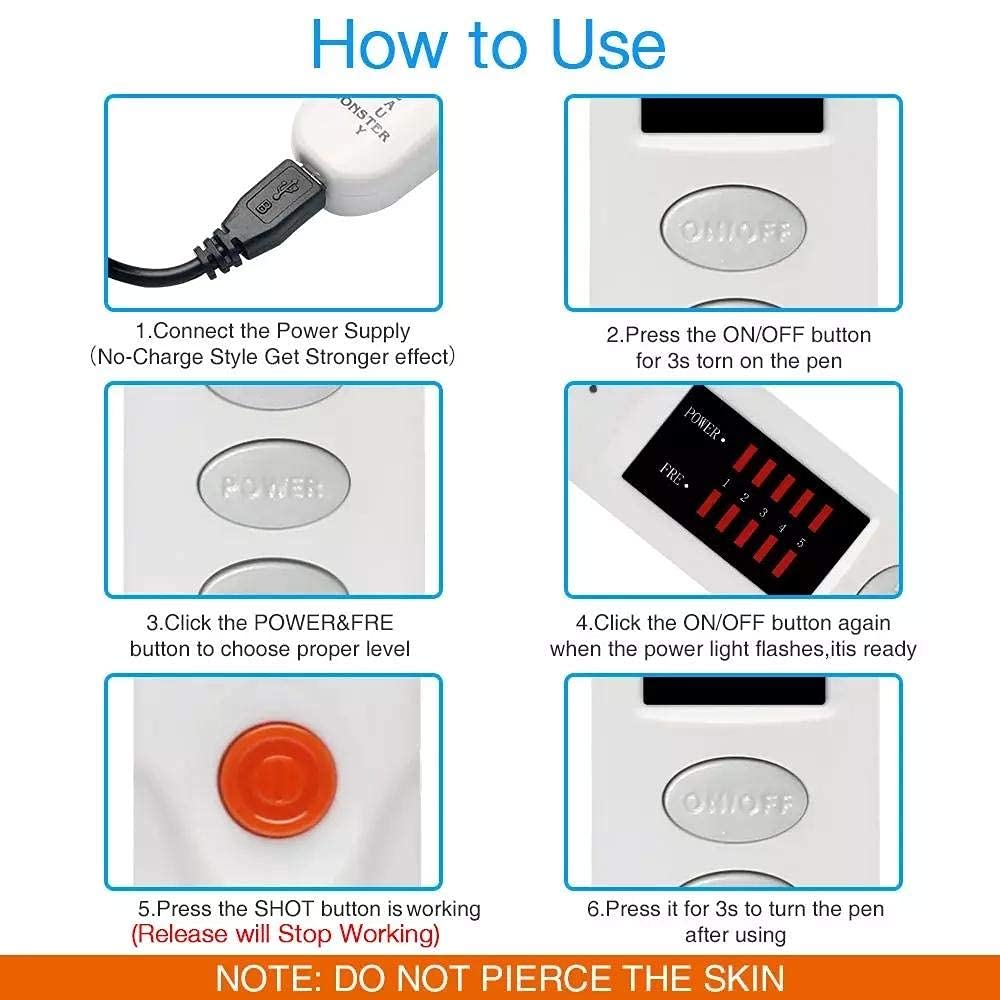 How to Use

A
U
ONSTER
Y

1.Connect the Power Supply
(No-Charge Style Get Stronger effect)

ON/OFF

2.Press the ON/OFF button for 3s torn on the pen

POWER

3.Click the POWER&FRE button to choose proper level

POWER
FRE
1 2 3 4 5

4.Click the ON/OFF button again when the power light flashes,itis ready

5.Press the SHOT button is working
(Release will Stop Working)

ON/OFF

6.Press it for 3s to turn the pen after using

NOTE: DO NOT PIERCE THE SKIN