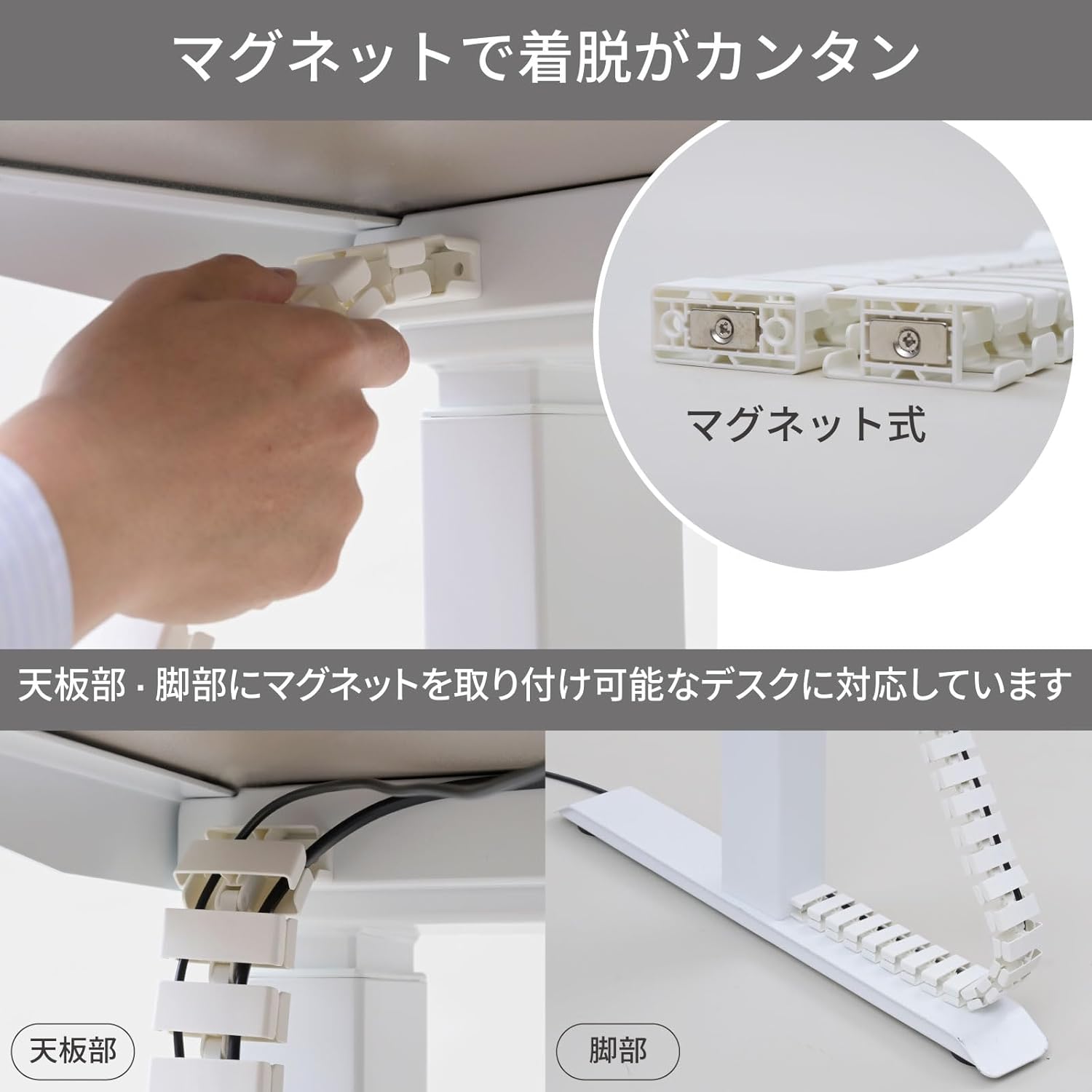 マグネットで着脱がカンタン

マグネット式

天板部・脚部にマグネットを取り付け可能なデスクに対応しています

天板部

脚部