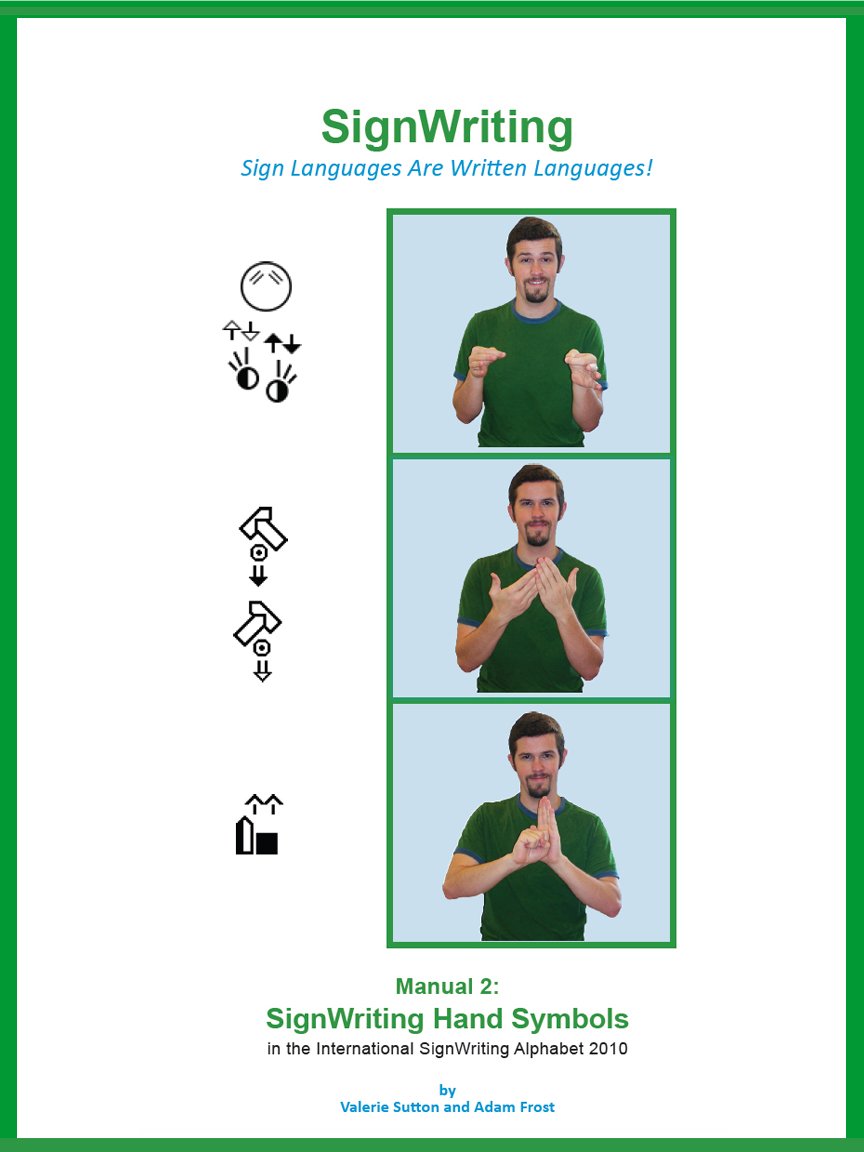 SignWriting

Sign Languages Are Written Languages!

Manual 2:

SignWriting Hand Symbols

in the International SignWriting Alphabet 2010

by
Valerie Sutton and Adam Frost