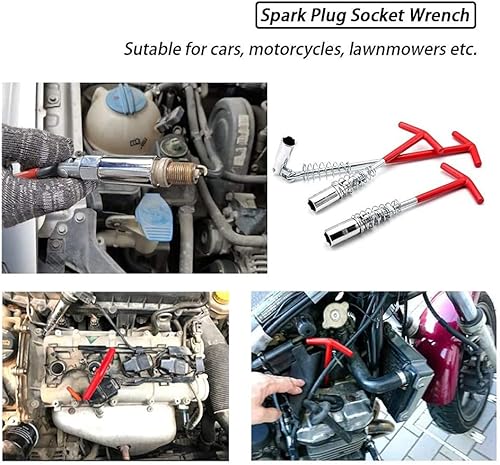 Spark Plug Socket Wrench

Sutable for cars, motorcycles, lawnmowers etc.