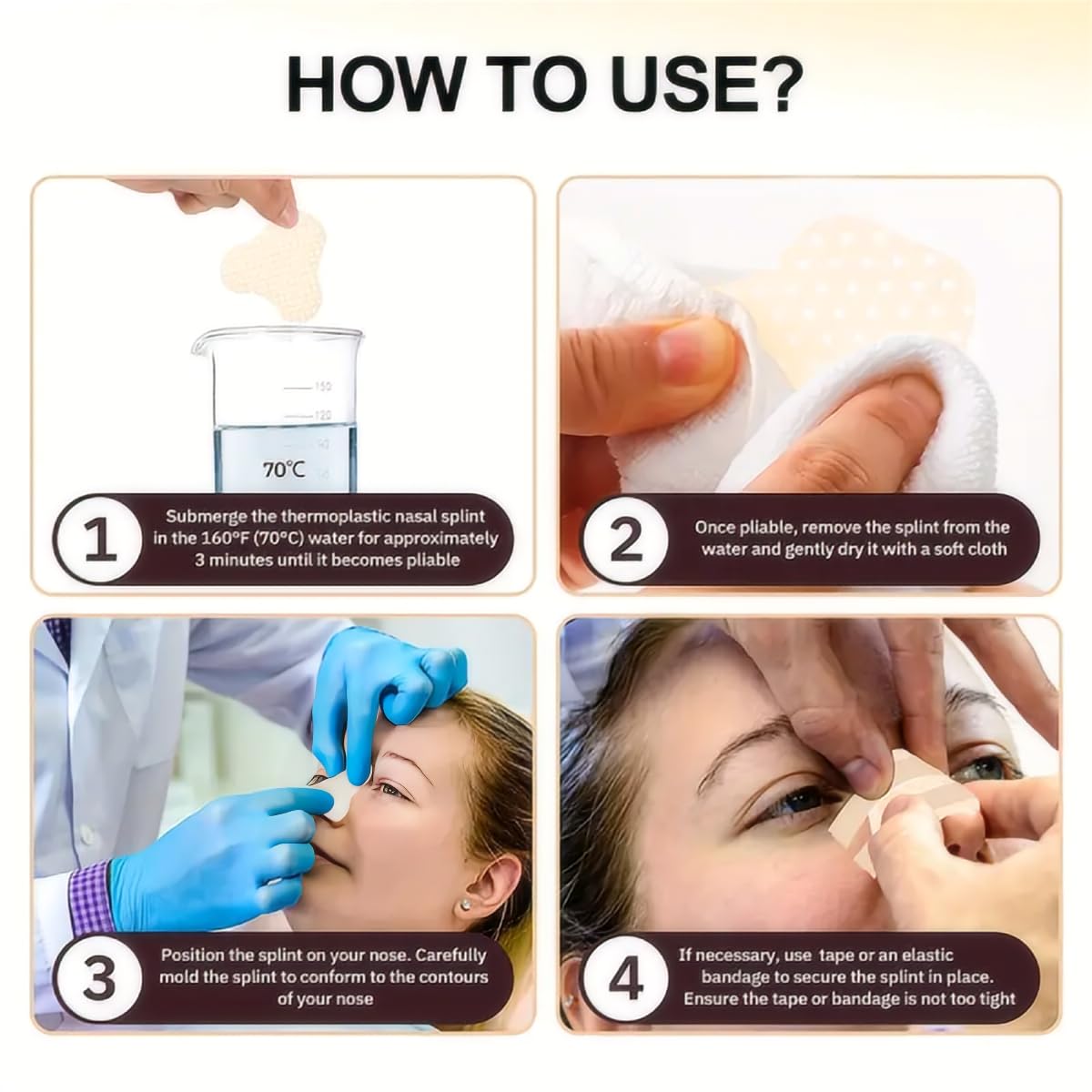 HOW TO USE?

150
120
90
70°C

1 Submerge the thermoplastic nasal splint in the 160°F (70°C) water for approximately 3 minutes until it becomes pliable

2 Once pliable, remove the splint from the water and gently dry it with a soft cloth

3 Position the splint on your nose. Carefully mold the splint to conform to the contours of your nose

4 If necessary, use tape or an elastic bandage to secure the splint in place. Ensure the tape or bandage is not too tight