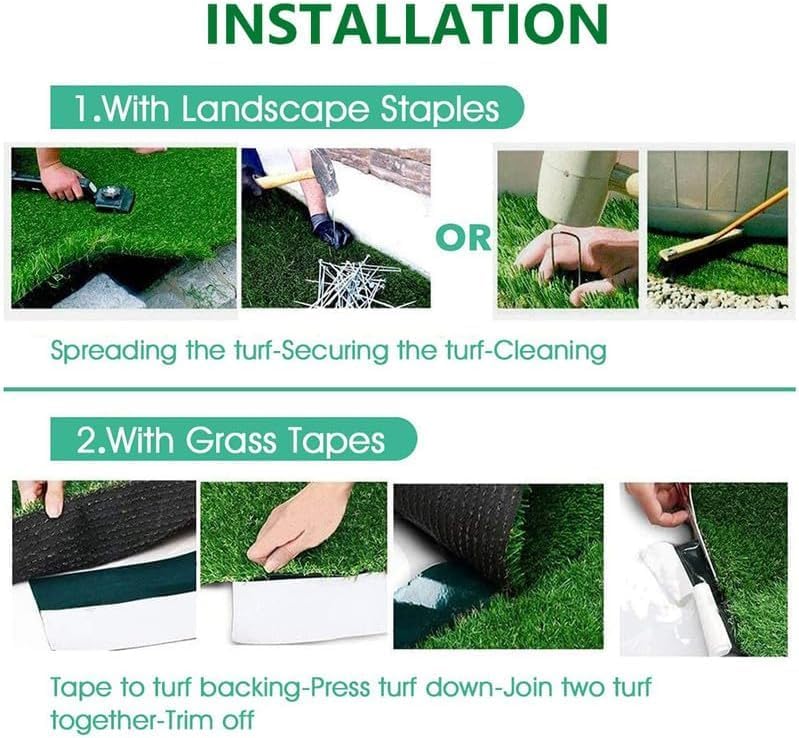 INSTALLATION

1.With Landscape Staples

OR

Spreading the turf-Securing the turf-Cleaning

2.With Grass Tapes

Tape to turf backing-Press turf down-Join two turf together-Trim off