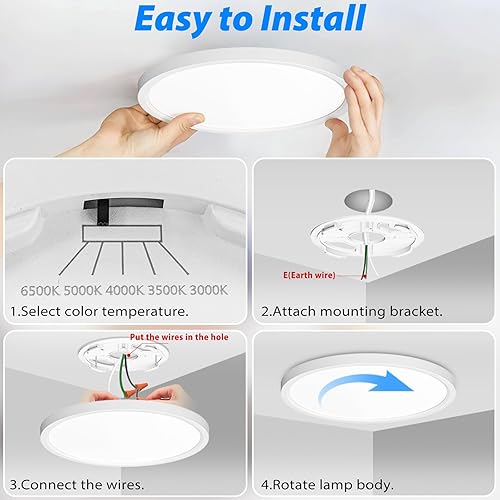 Easy to Install

6500K 5000K 4000K 3500K 3000K

1.Select color temperature.

E(Earth wire)

2.Attach mounting bracket.

Put the wires in the hole

3.Connect the wires.

4.Rotate lamp body.