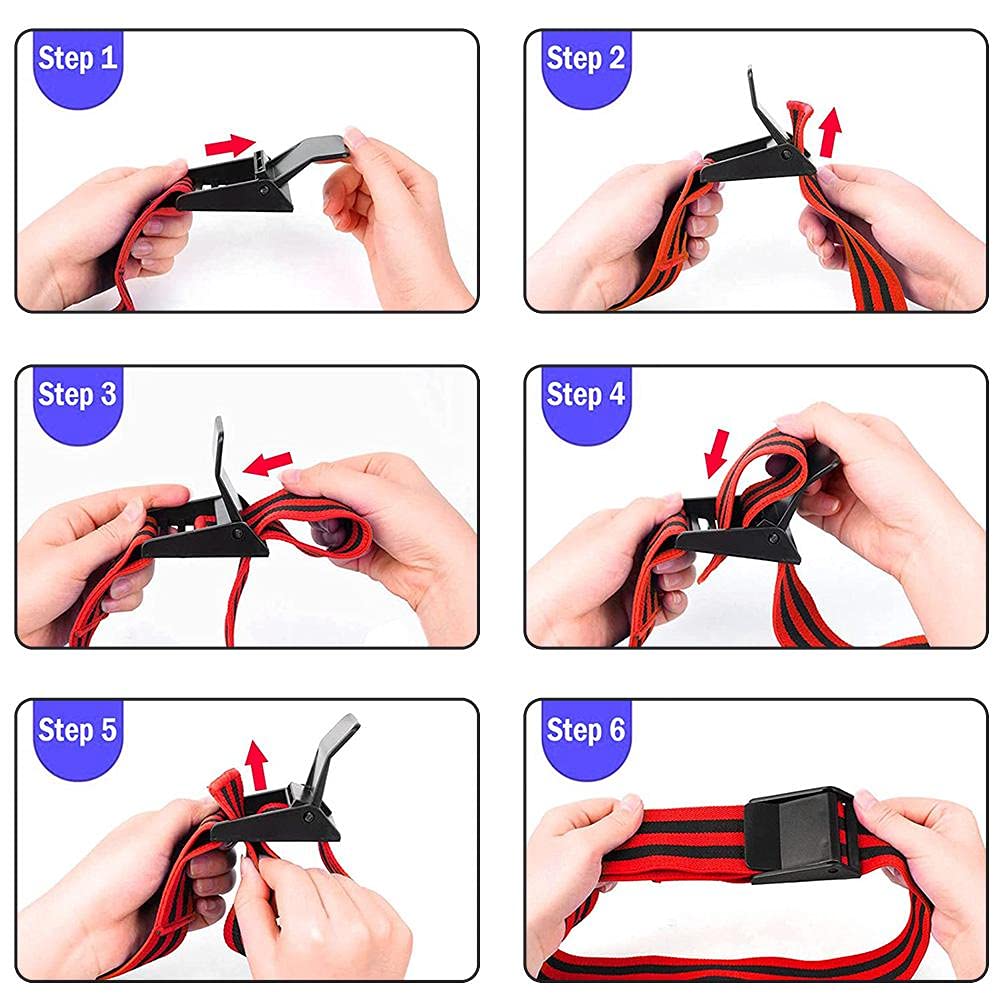 Step 1

Step 2

Step 3

Step 4

Step 5

Step 6