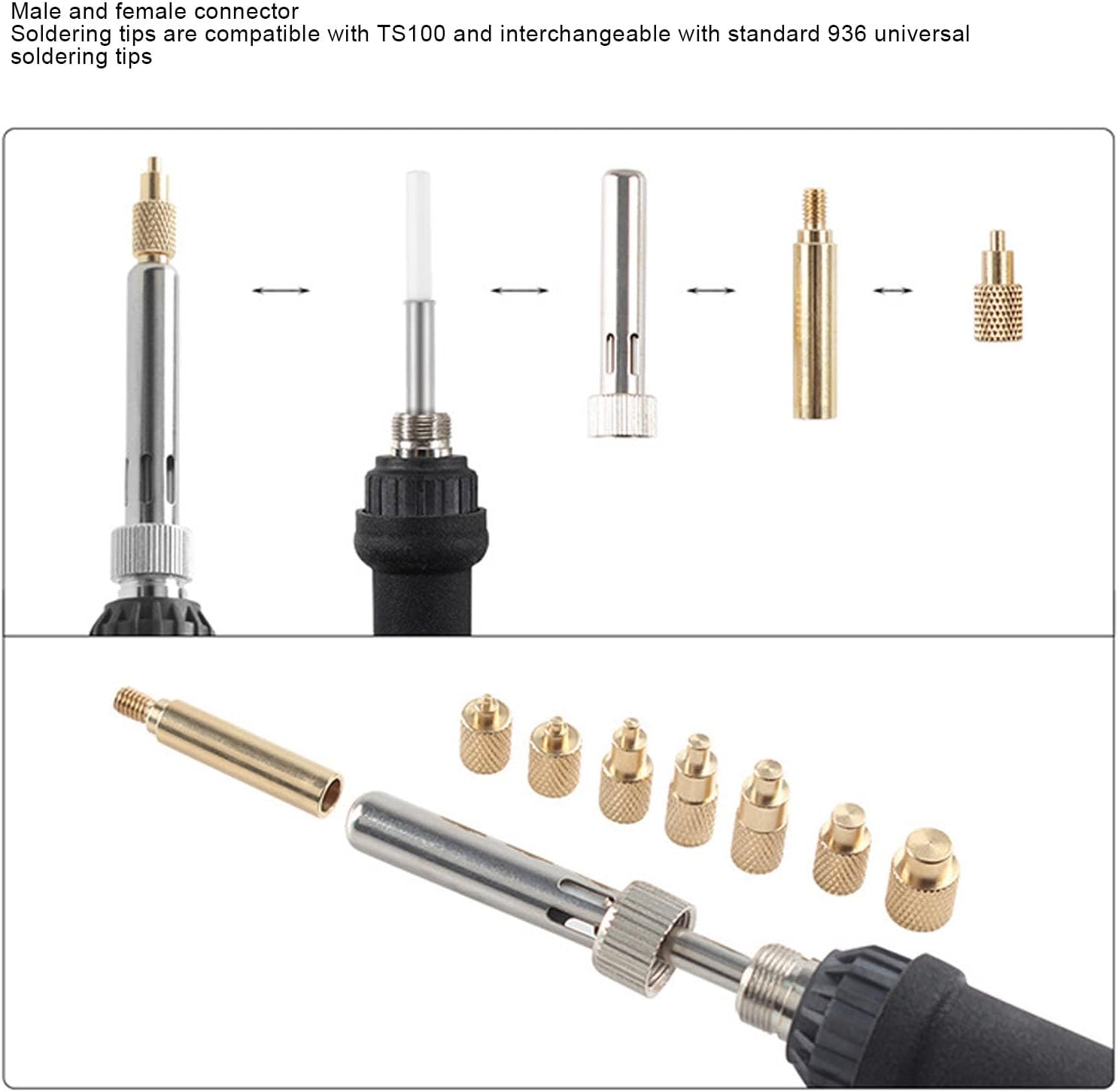 Male and female connector
Soldering tips are compatible with TS100 and interchangeable with standard 936 universal soldering tips