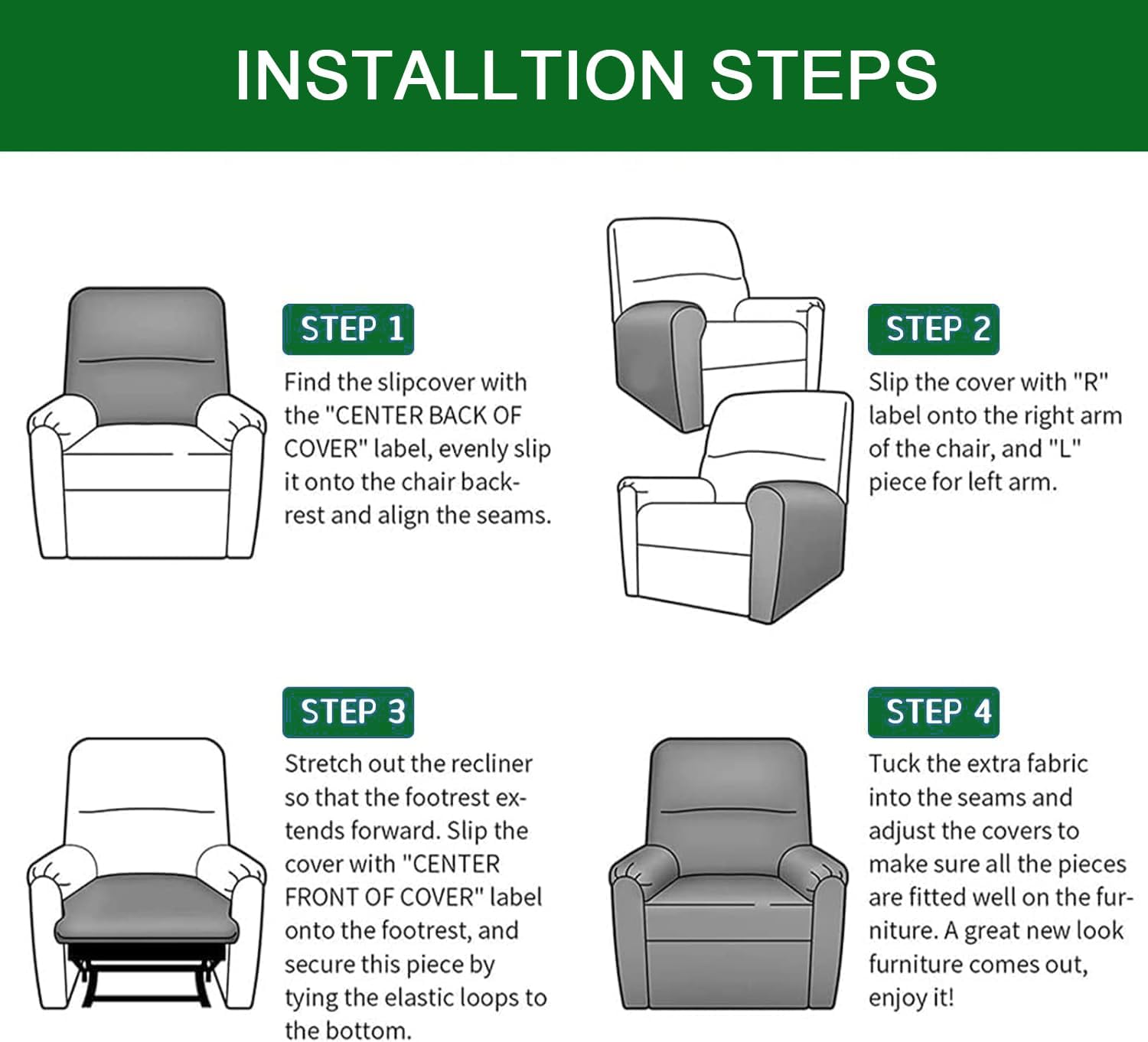 INSTALLTION STEPS

STEP 1

Find the slipcover with the "CENTER BACK OF COVER" label, evenly slip it onto the chair backrest and align the seams.

STEP 2

Slip the cover with "R" label onto the right arm of the chair, and "L" piece for left arm.

STEP 3

Stretch out the recliner so that the footrest extends forward. Slip the cover with "CENTER FRONT OF COVER" label onto the footrest, and secure this piece by tying the elastic loops to the bottom.

STEP 4

Tuck the extra fabric into the seams and adjust the covers to make sure all the pieces are fitted well on the furniture. A great new look furniture comes out, enjoy it!