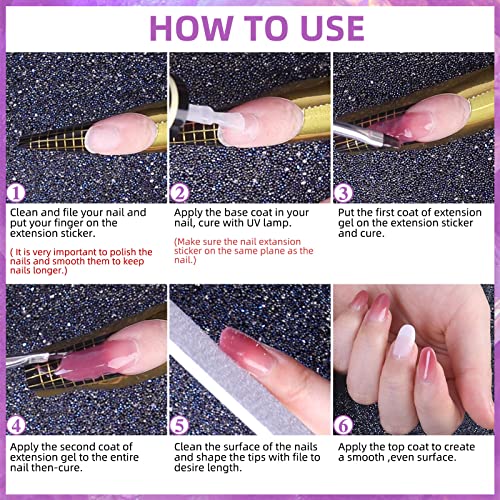 HOW TO USE

1

Clean and file your nail and put your finger on the extension sticker.

( It is very important to polish the nails and smooth them to keep nails longer.)

2

Apply the base coat in your nail, cure with UV lamp.

(Make sure the nail extansion sticker on the same plane as the nail.)

3

Put the first coat of extension gel on the extension sticker and cure.

4

Apply the second coat of extension gel to the entire nail then-cure.

5

Clean the surface of the nails and shape the tips with file to desire length.

6

Apply the top coat to create a smooth ,even surface.