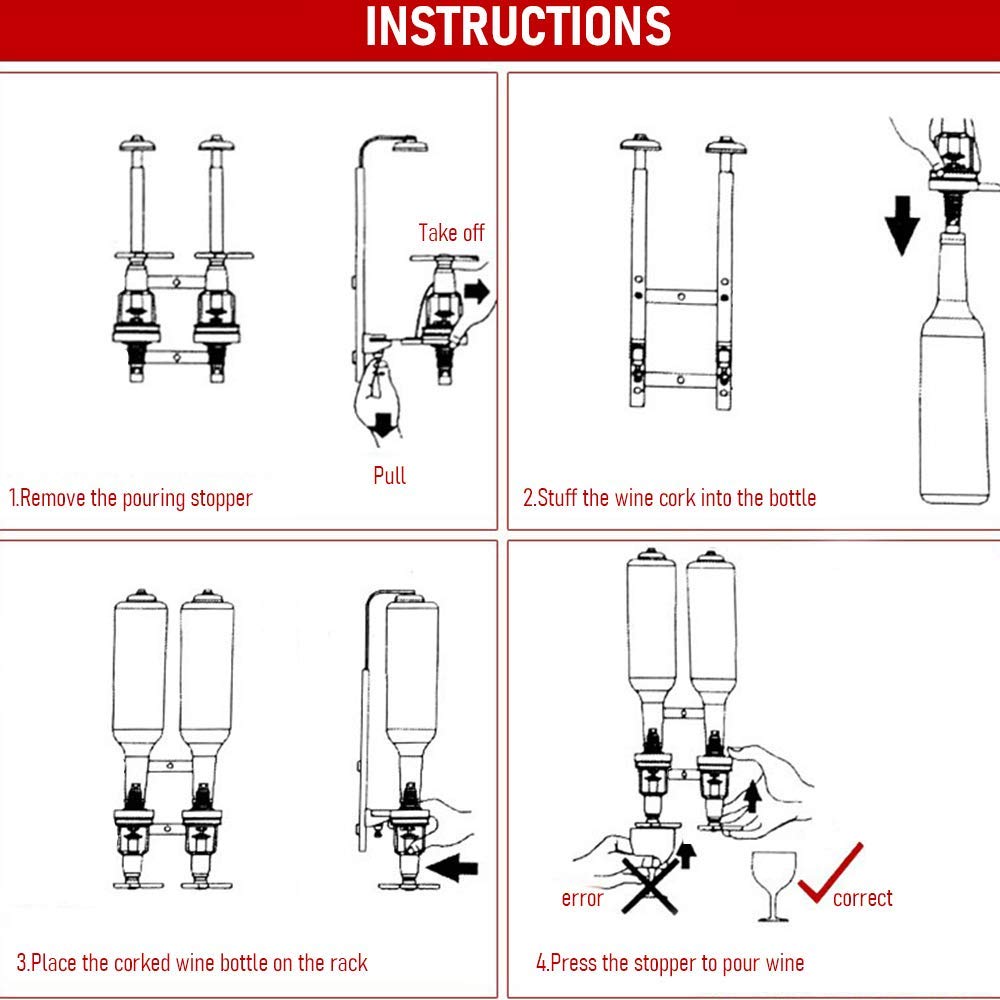 INSTRUCTIONS

Take off

Pull

1.Remove the pouring stopper

2.Stuff the wine cork into the bottle

3.Place the corked wine bottle on the rack

error

correct

4.Press the stopper to pour wine