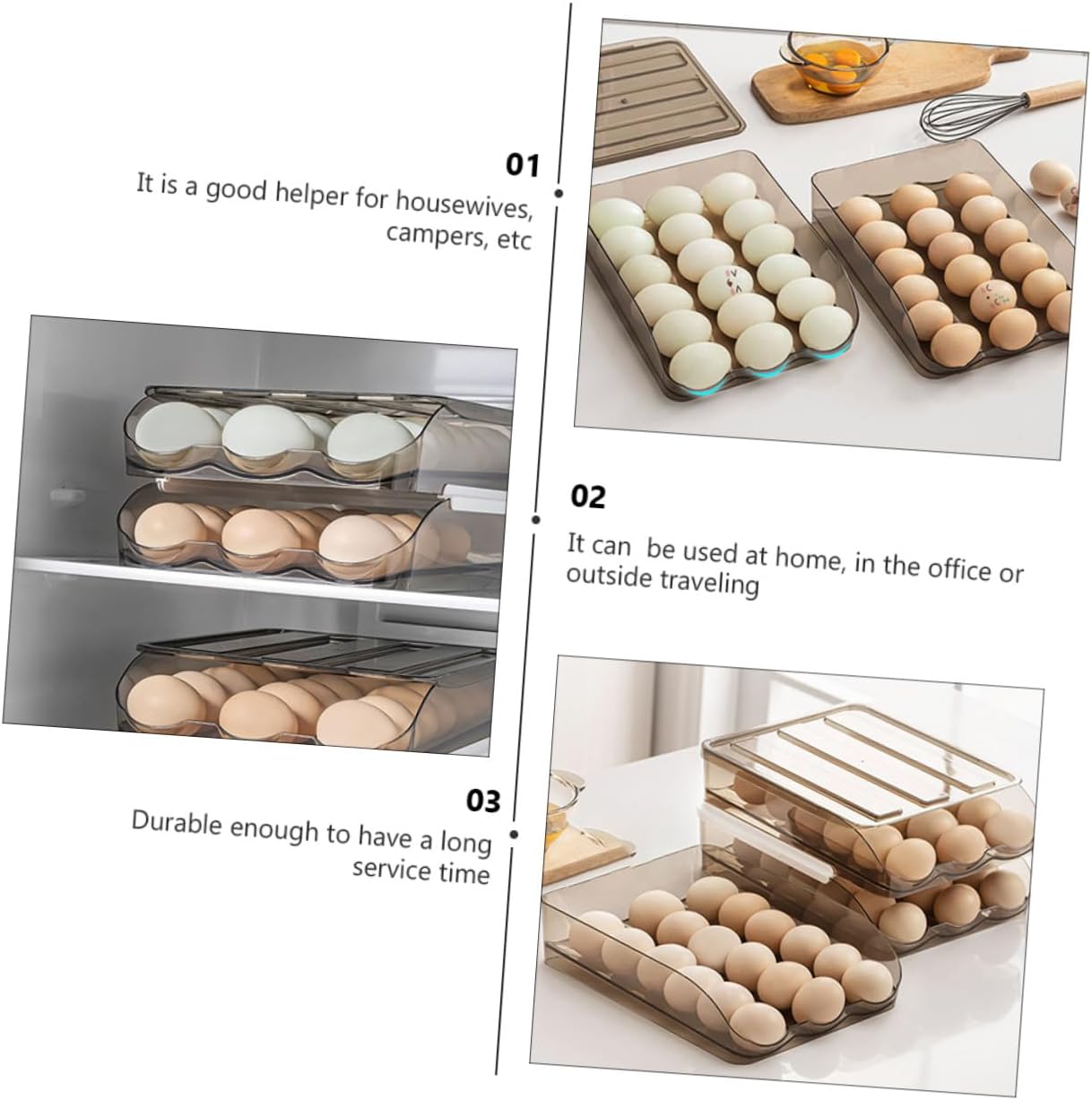 01
It is a good helper for housewives, campers, etc

02
It can  be used at home, in the office or outside traveling

03
Durable enough to have a long service time