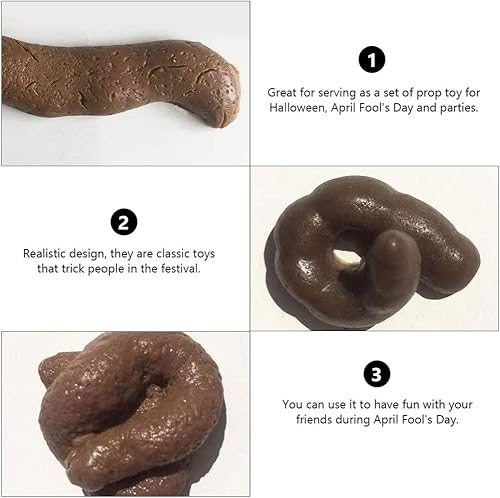 1

Great for serving as a set of prop toy for Halloween, April Fool's Day and parties.

2

Realistic design, they are classic toys that trick people in the festival.

3

You can use it to have fun with your friends during April Fool's Day.