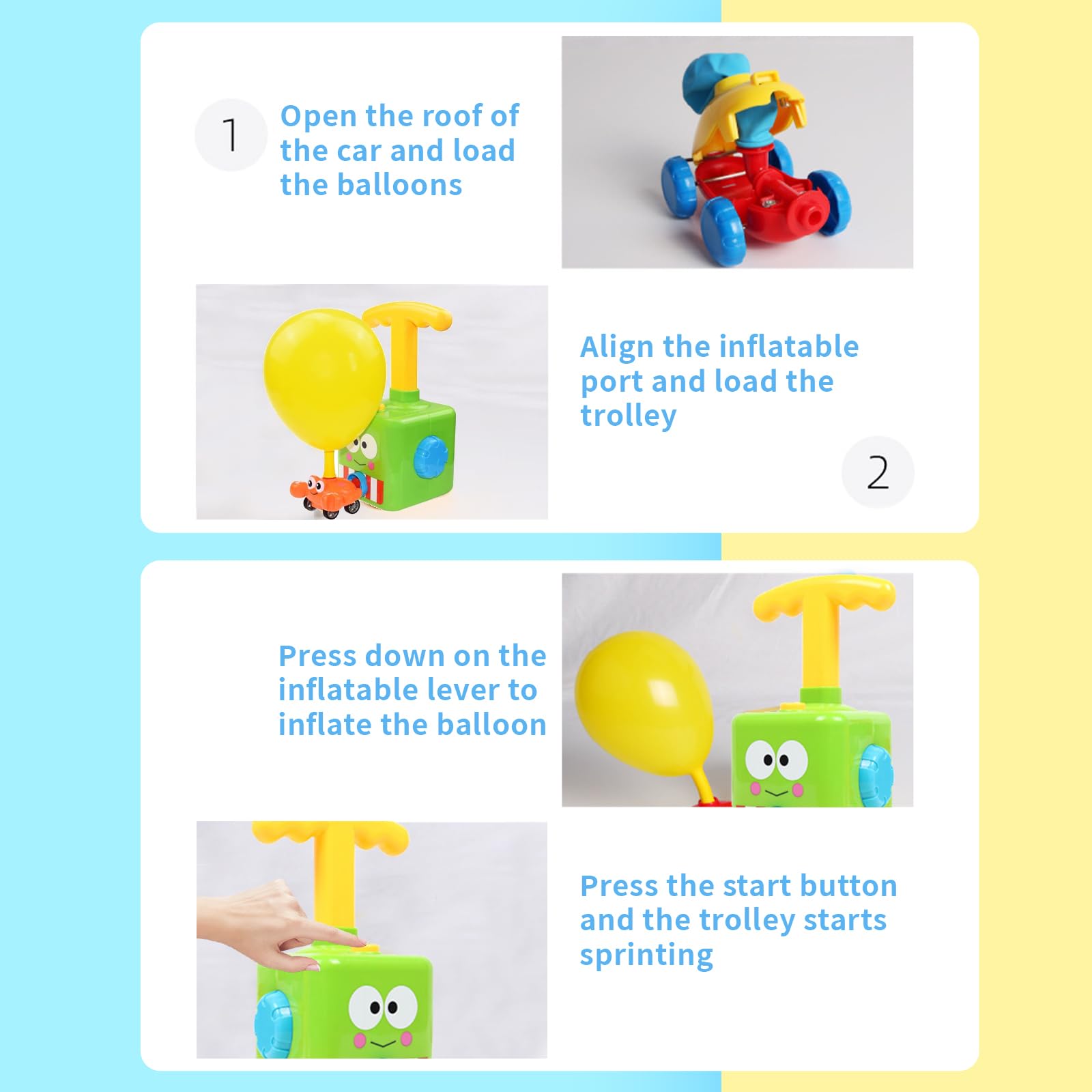 1

Open the roof of the car and load the balloons

Align the inflatable port and load the trolley

2

Press down on the inflatable lever to inflate the balloon

Press the start button and the trolley starts sprinting