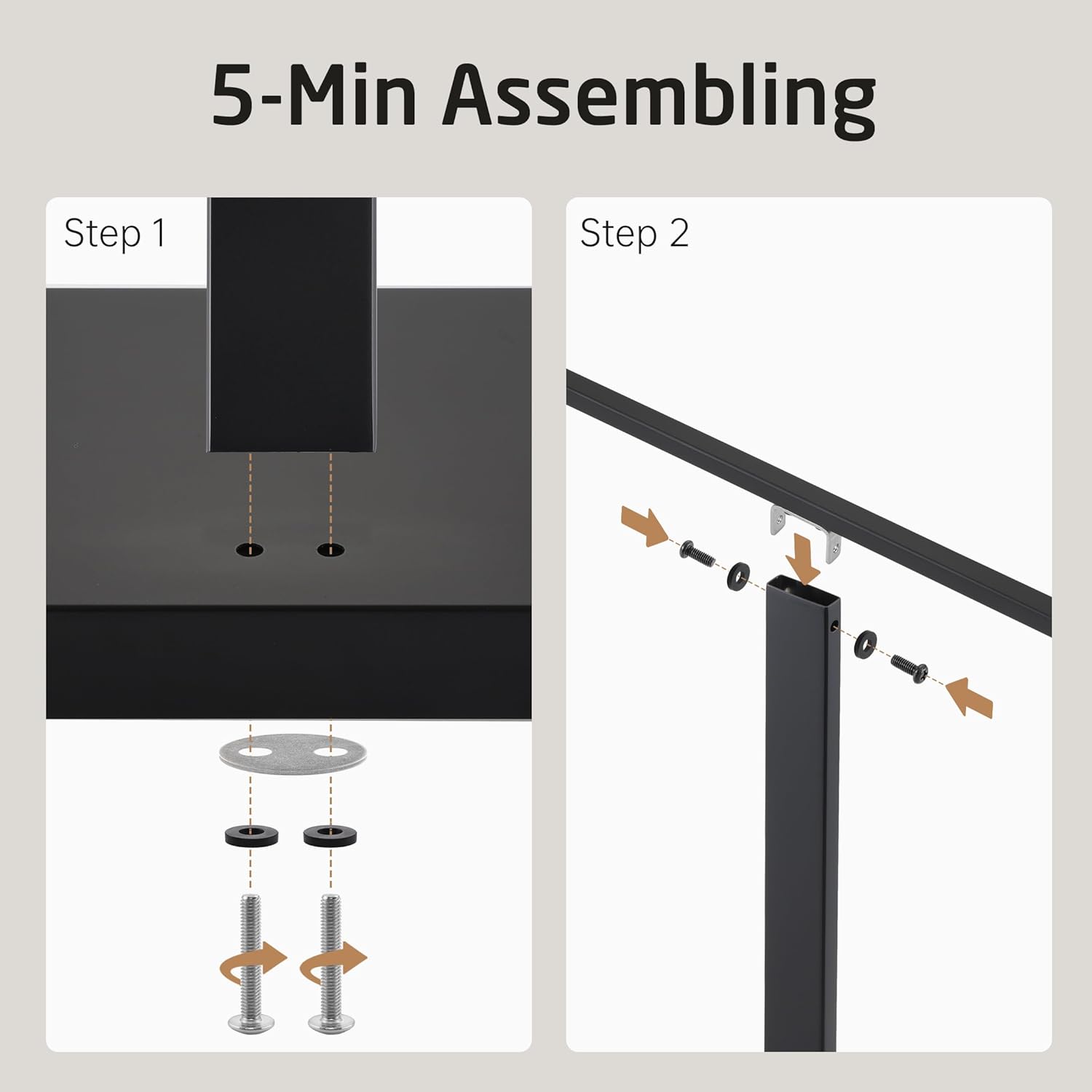 5-Min Assembling

Step 1

Step 2