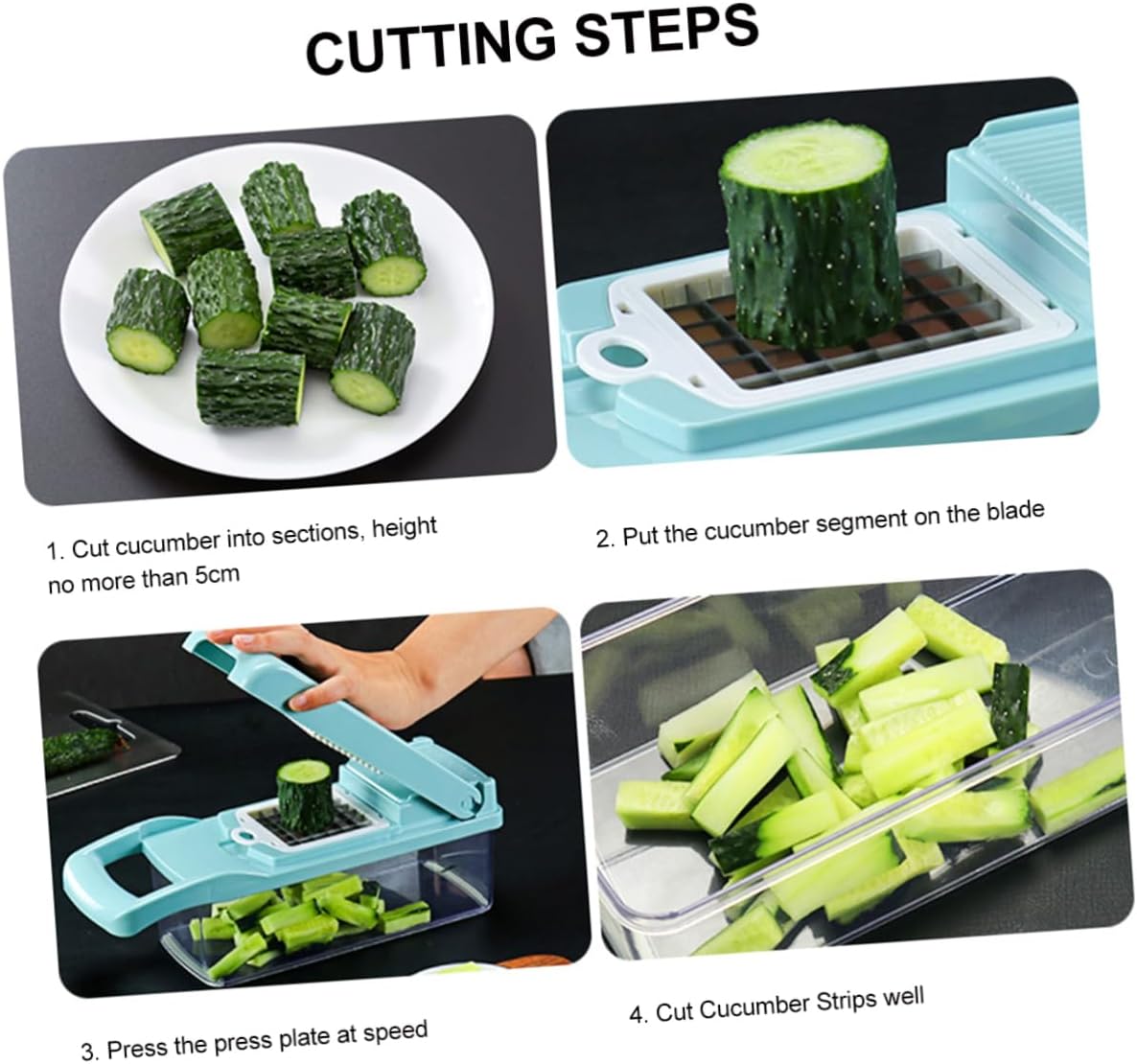 CUTTING STEPS

1. Cut cucumber into sections, height no more than 5cm

2. Put the cucumber segment on the blade

3. Press the press plate at speed

4. Cut Cucumber Strips well