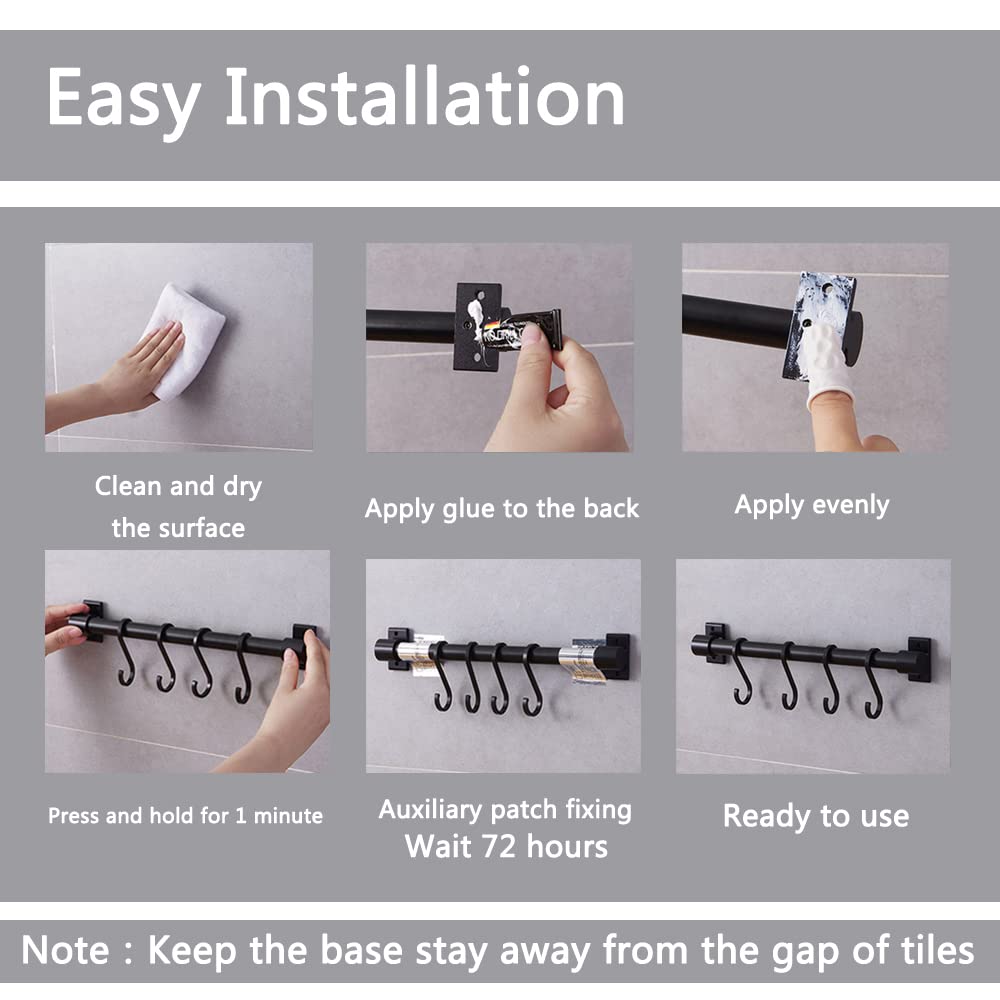 Easy Installation

Clean and dry the surface

Apply glue to the back

Apply evenly

Press and hold for 1 minute

Auxiliary patch fixing
Wait 72 hours

Ready to use

Note : Keep the base stay away from the gap of tiles