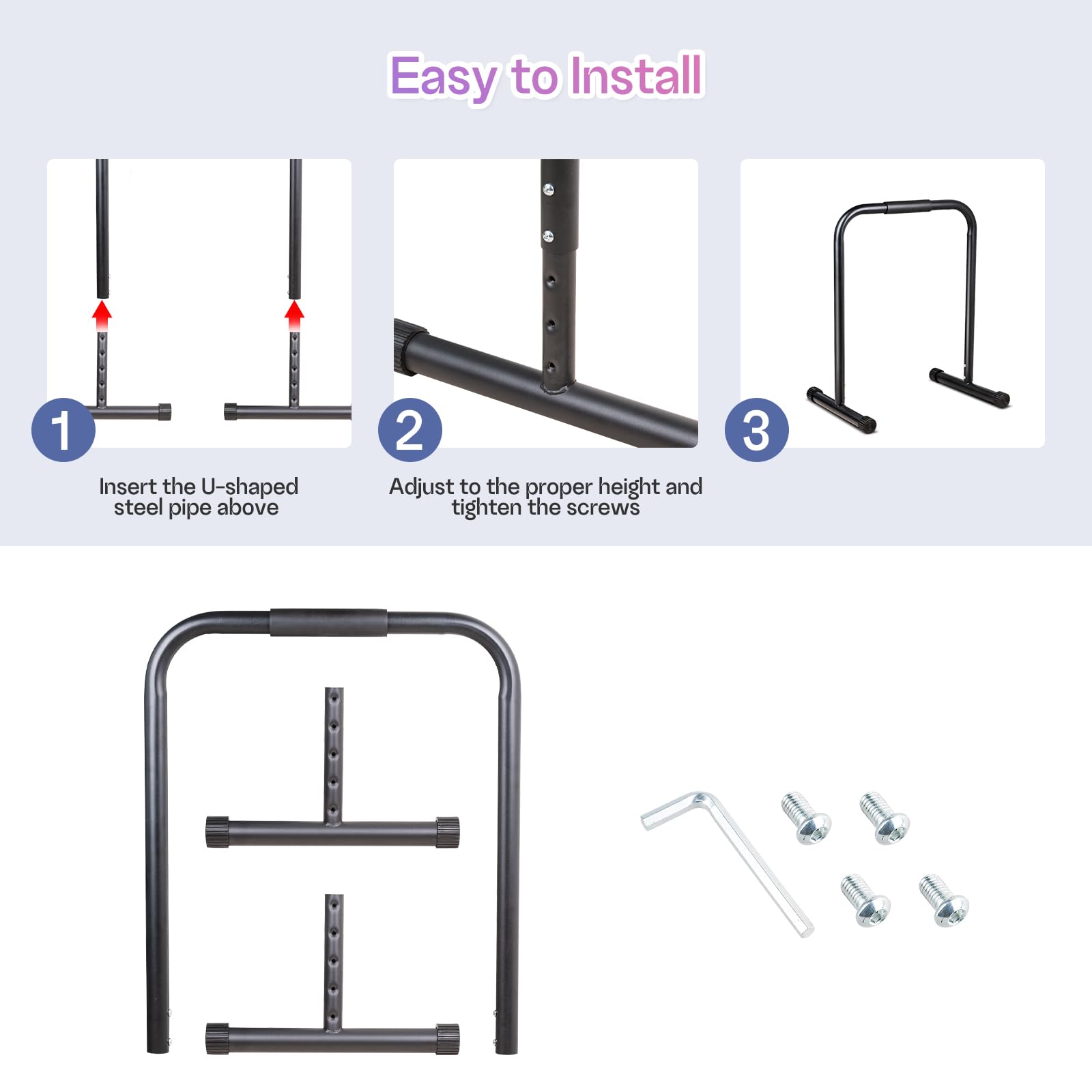 Easy to Install

1

Insert the U-shaped steel pipe above

2

Adjust to the proper height and tighten the screws

3