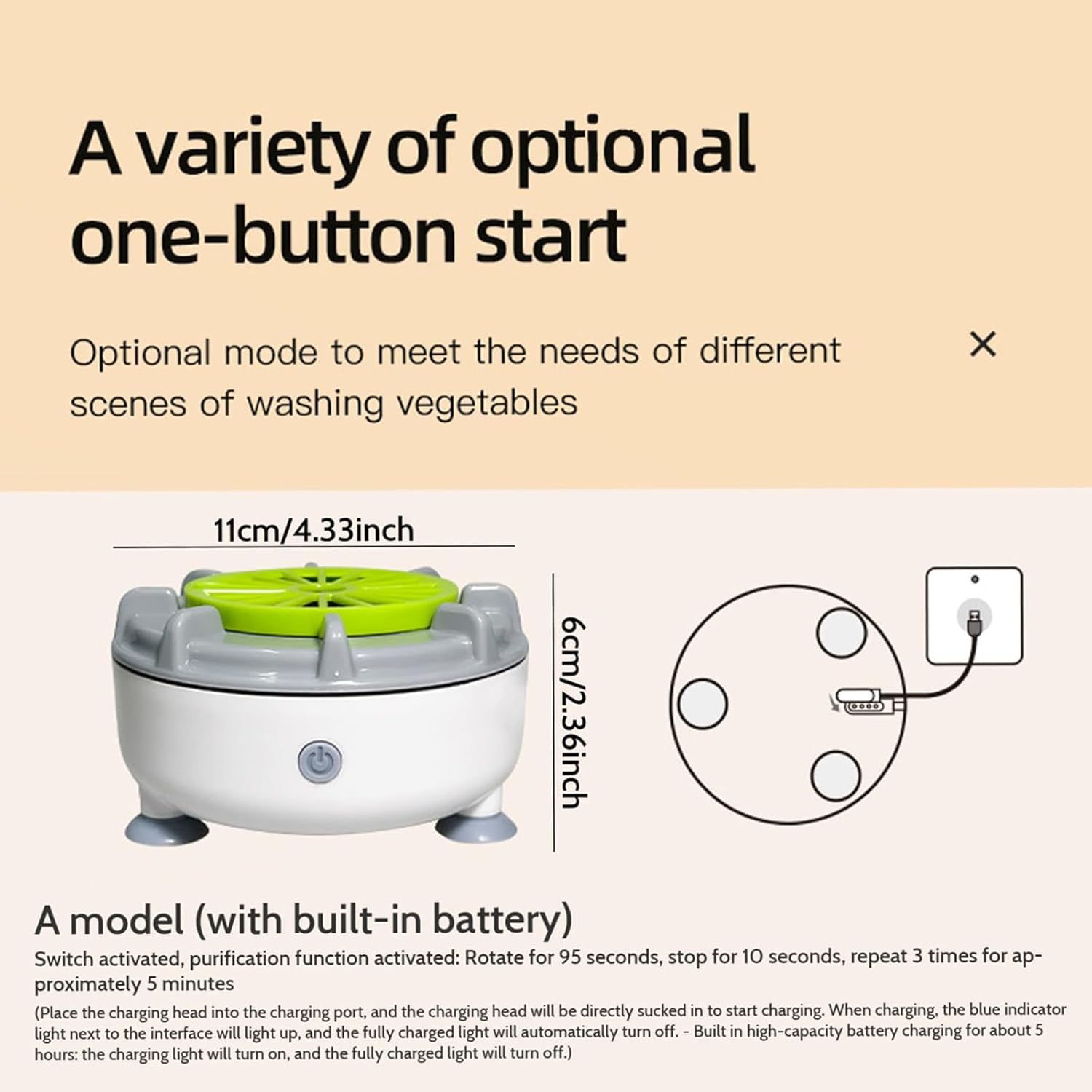 A variety of optional one-button start

Optional mode to meet the needs of different scenes of washing vegetables

×

11cm/4.33inch

6cm/2.36inch

A model (with built-in battery)

Switch activated, purification function activated: Rotate for 95 seconds, stop for 10 seconds, repeat 3 times for approximately 5 minutes

(Place the charging head into the charging port, and the charging head will be directly sucked in to start charging. When charging, the blue indicator light next to the interface will light up, and the fully charged light will automatically turn off. - Built in high-capacity battery charging for about 5 hours: the charging light will turn on, and the fully charged light will turn off.)