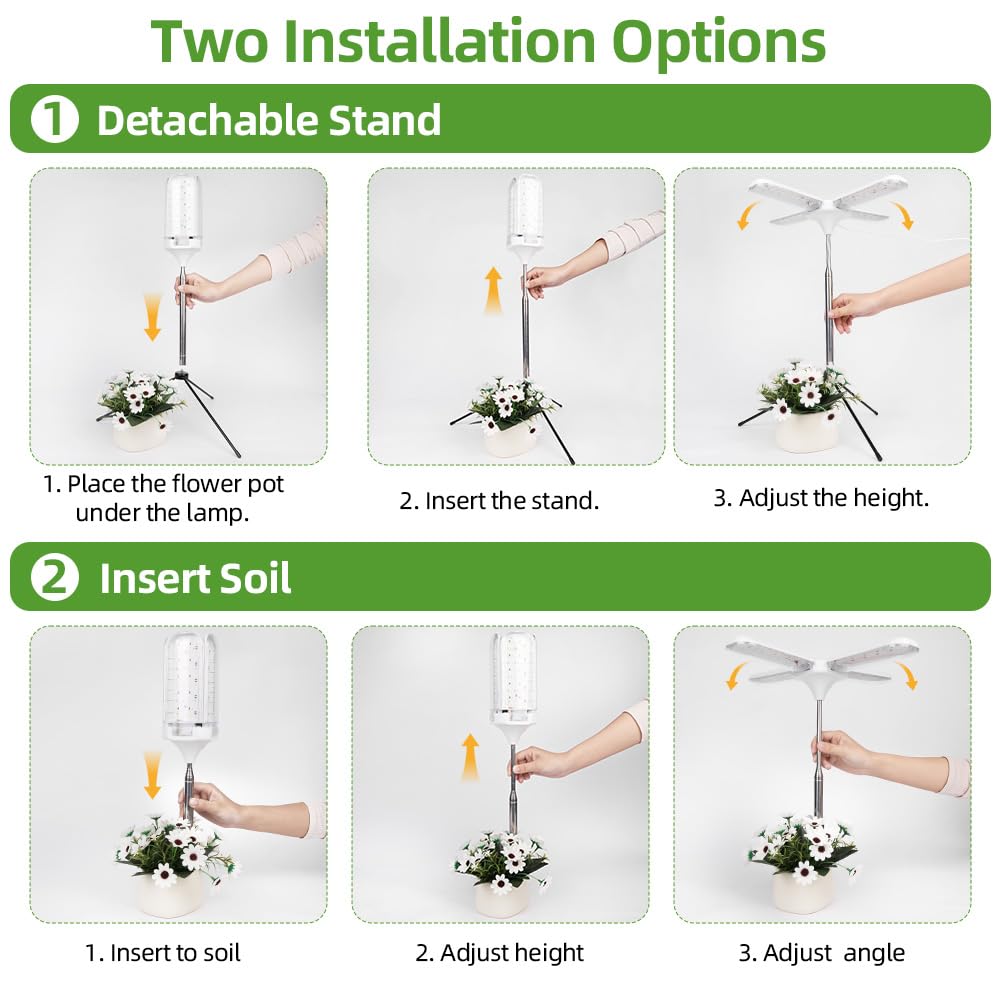 Two Installation Options

1 Detachable Stand

1. Place the flower pot under the lamp.

2. Insert the stand.

3. Adjust the height.

2 Insert Soil

1. Insert to soil

2. Adjust height

3. Adjust angle