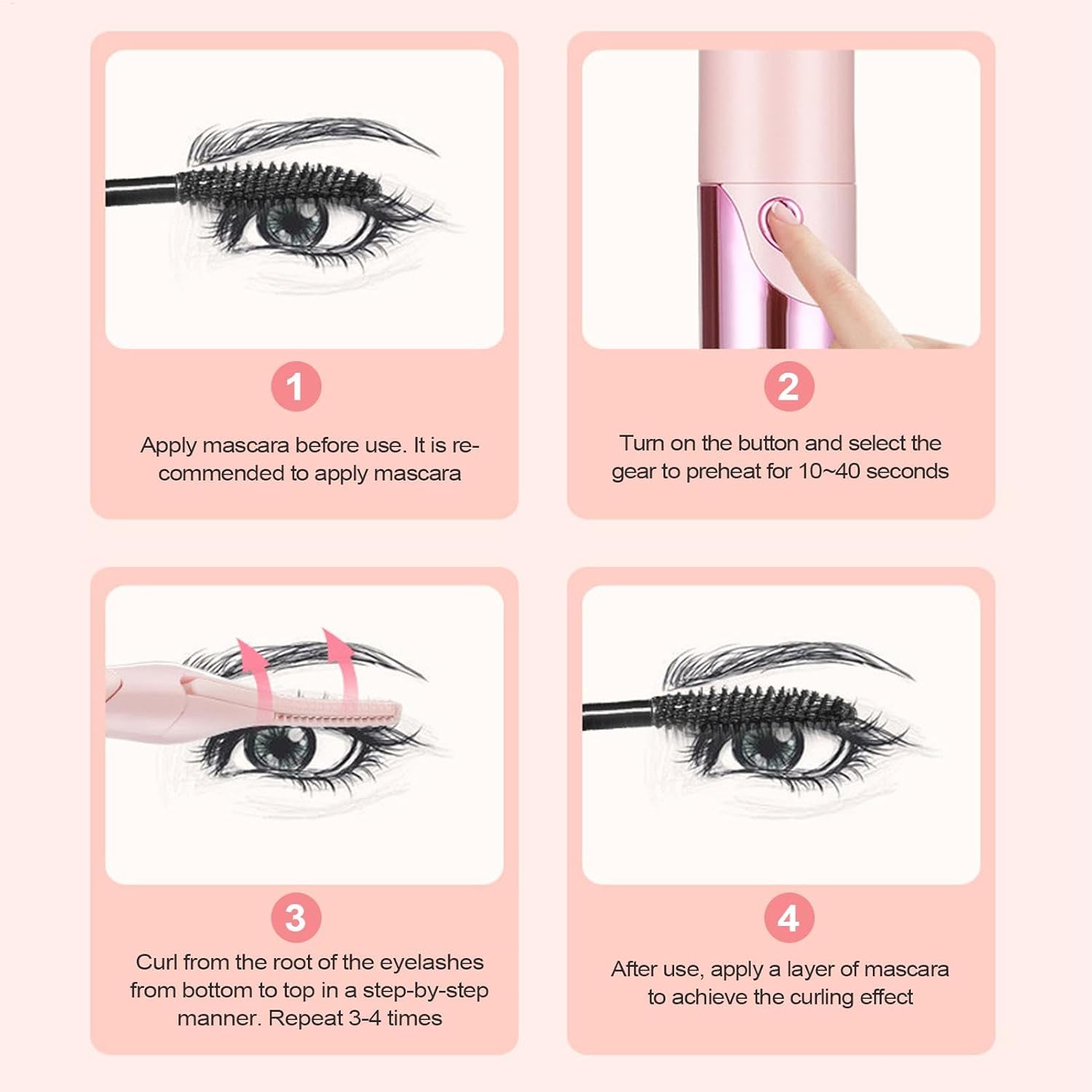 1

Apply mascara before use. It is recommended to apply mascara

2

Turn on the button and select the gear to preheat for 10~40 seconds

3

Curl from the root of the eyelashes from bottom to top in a step-by-step manner. Repeat 3-4 times

4

After use, apply a layer of mascara to achieve the curling effect