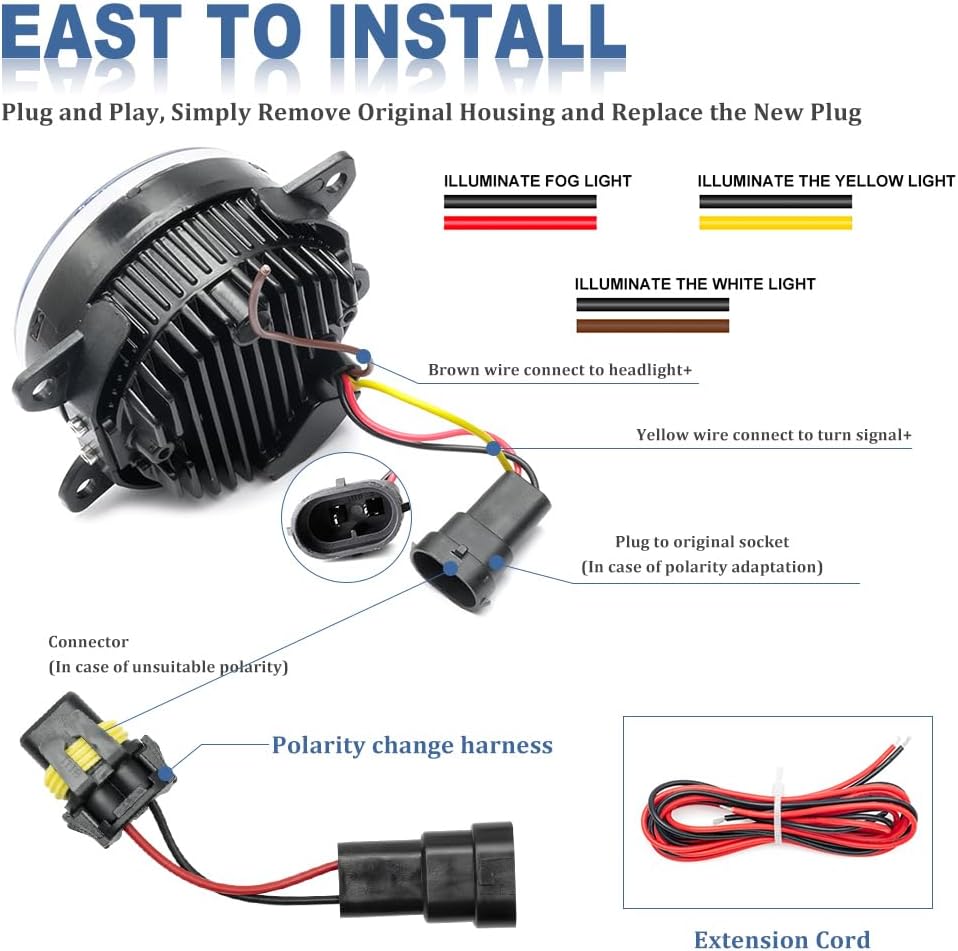 EAST TO INSTALL

Plug and Play, Simply Remove Original Housing and Replace the New Plug

ILLUMINATE FOG LIGHT

ILLUMINATE THE YELLOW LIGHT

ILLUMINATE THE WHITE LIGHT

Brown wire connect to headlight+

Yellow wire connect to turn signal+

Plug to original socket
(In case of polarity adaptation)

Connector
(In case of unsuitable polarity)

Polarity change harness

Extension Cord