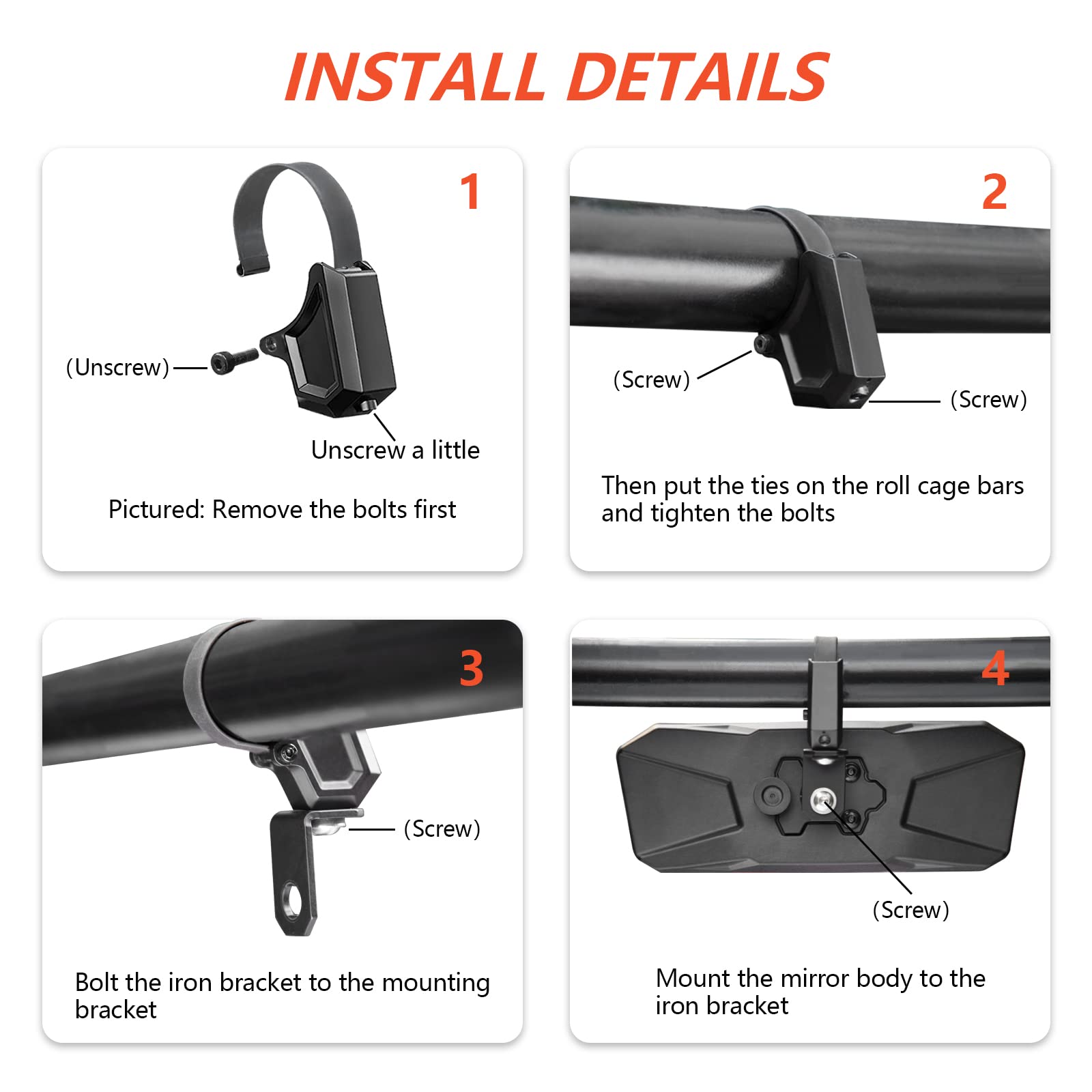 INSTALL DETAILS

1

(Unscrew)

Unscrew a little

Pictured: Remove the bolts first

2

(Screw)

(Screw)

Then put the ties on the roll cage bars and tighten the bolts

3

(Screw)

Bolt the iron bracket to the mounting bracket

4

(Screw)

Mount the mirror body to the iron bracket