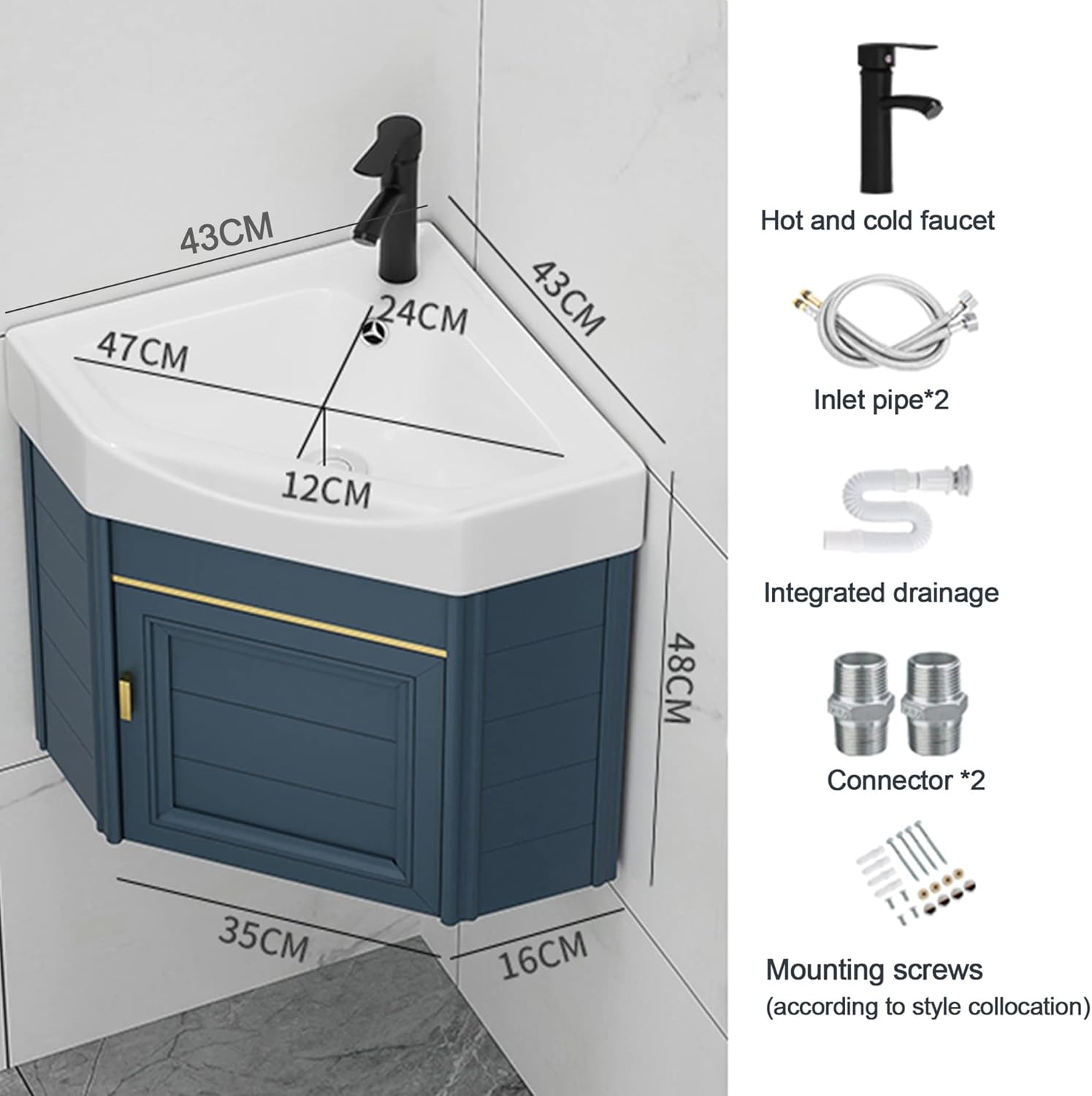 43CM

43CM

24CM

47CM

12CM

48CM

35CM

16CM

Hot and cold faucet

Inlet pipe*2

Integrated drainage

Connector *2

Mounting screws
(according to style collocation)