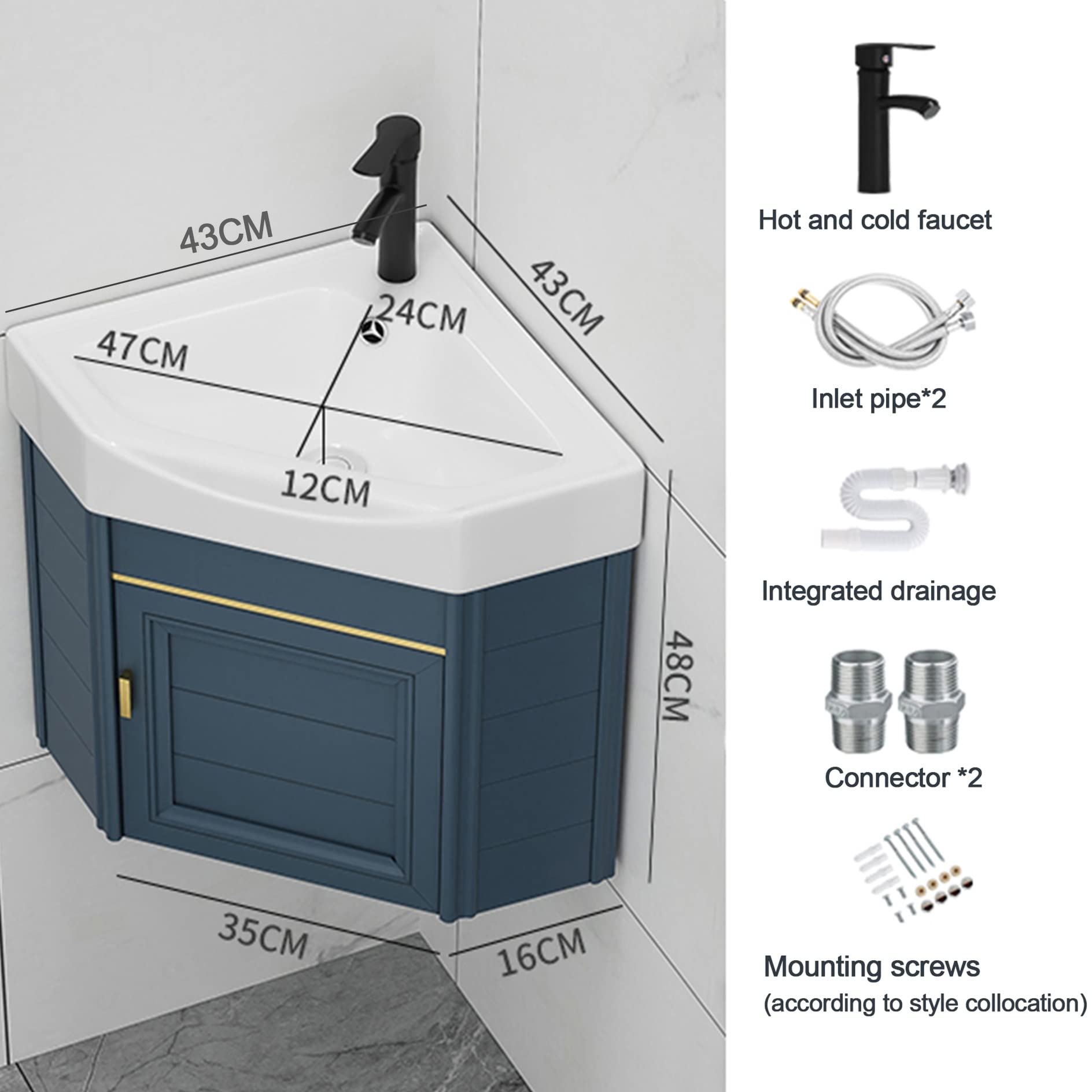 43CM

43CM

24CM

47CM

12CM

48CM

35CM

16CM

Hot and cold faucet

Inlet pipe*2

Integrated drainage

Connector *2

Mounting screws
(according to style collocation)