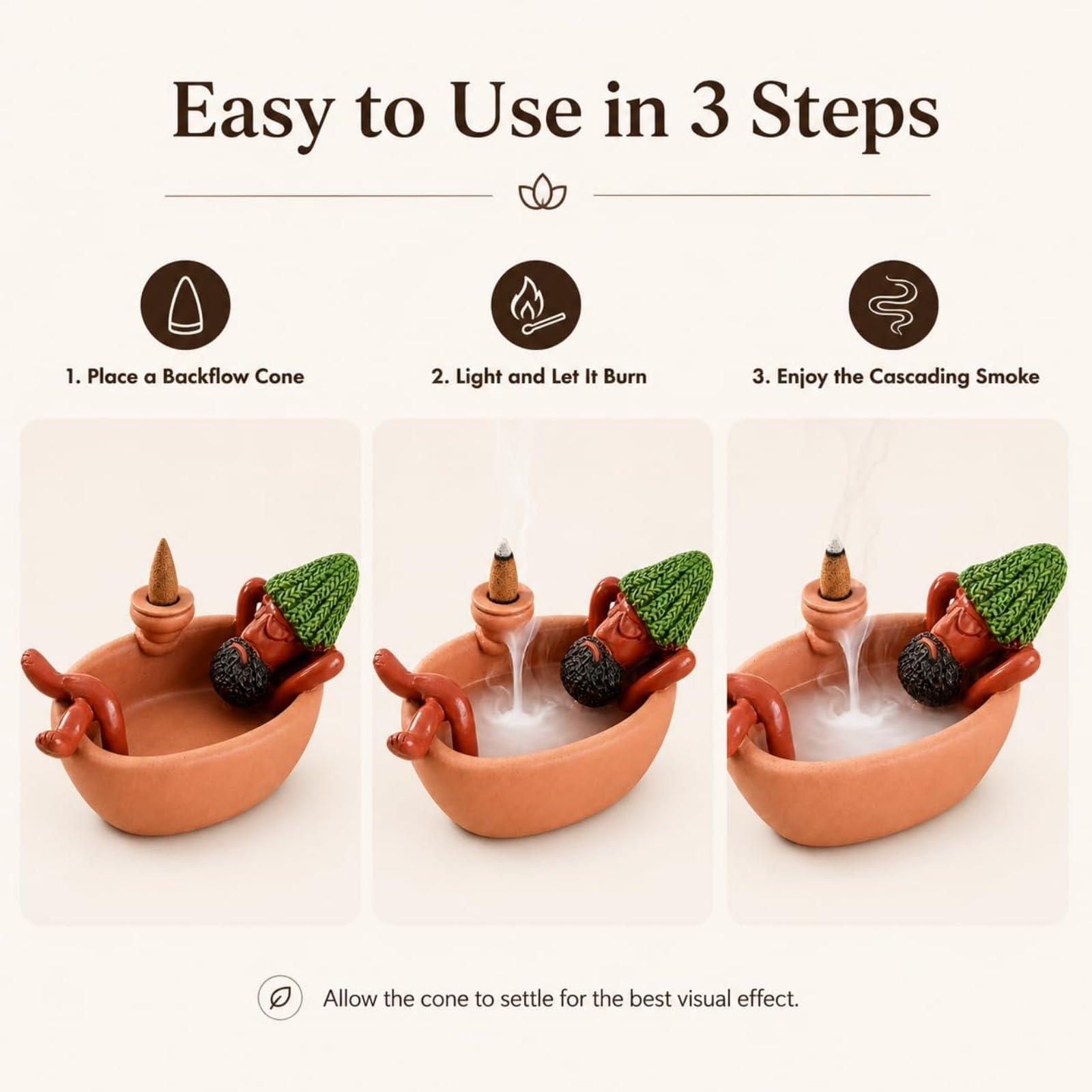 Easy to Use in 3 Steps

1. Place a Backflow Cone

2. Light and Let It Burn

3. Enjoy the Cascading Smoke

Allow the cone to settle for the best visual effect.