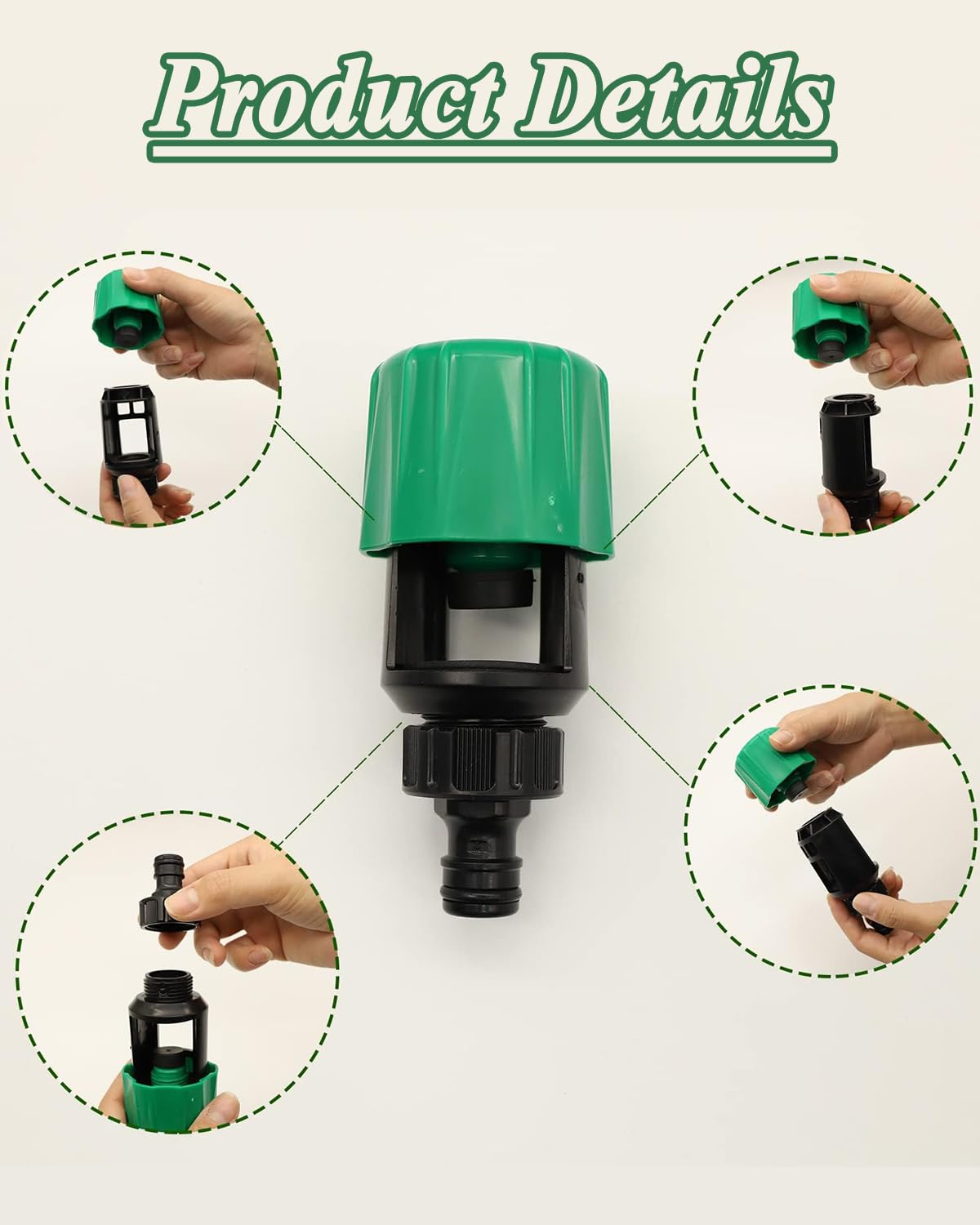 Product Details