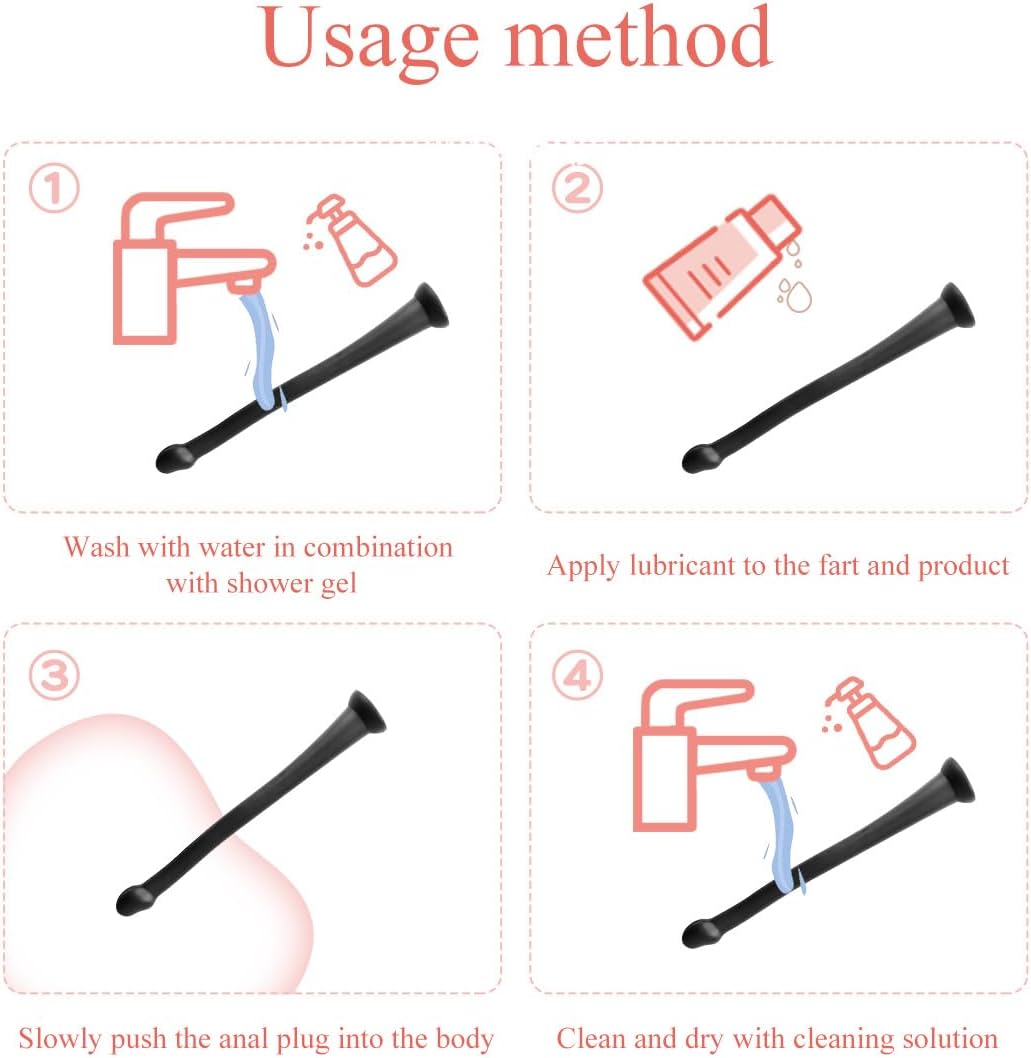 Usage method

①

Wash with water in combination with shower gel

②

Apply lubricant to the fart and product

③

Slowly push the anal plug into the body

④

Clean and dry with cleaning solution