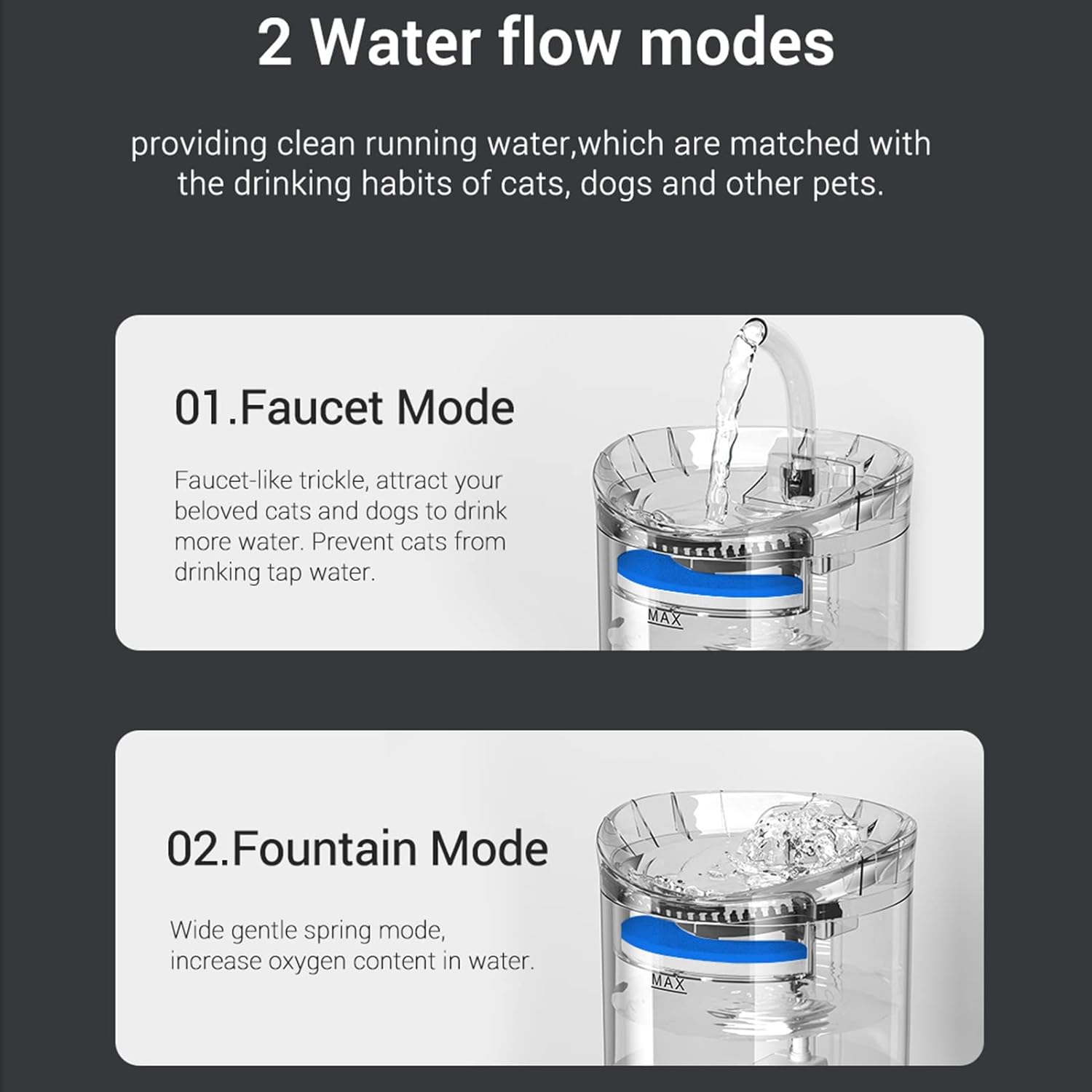 2 Water flow modes

providing clean running water,which are matched with the drinking habits of cats, dogs and other pets.

01.Faucet Mode

Faucet-like trickle, attract your beloved cats and dogs to drink more water. Prevent cats from drinking tap water.

MAX

02.Fountain Mode

Wide gentle spring mode, increase oxygen content in water.

MAX