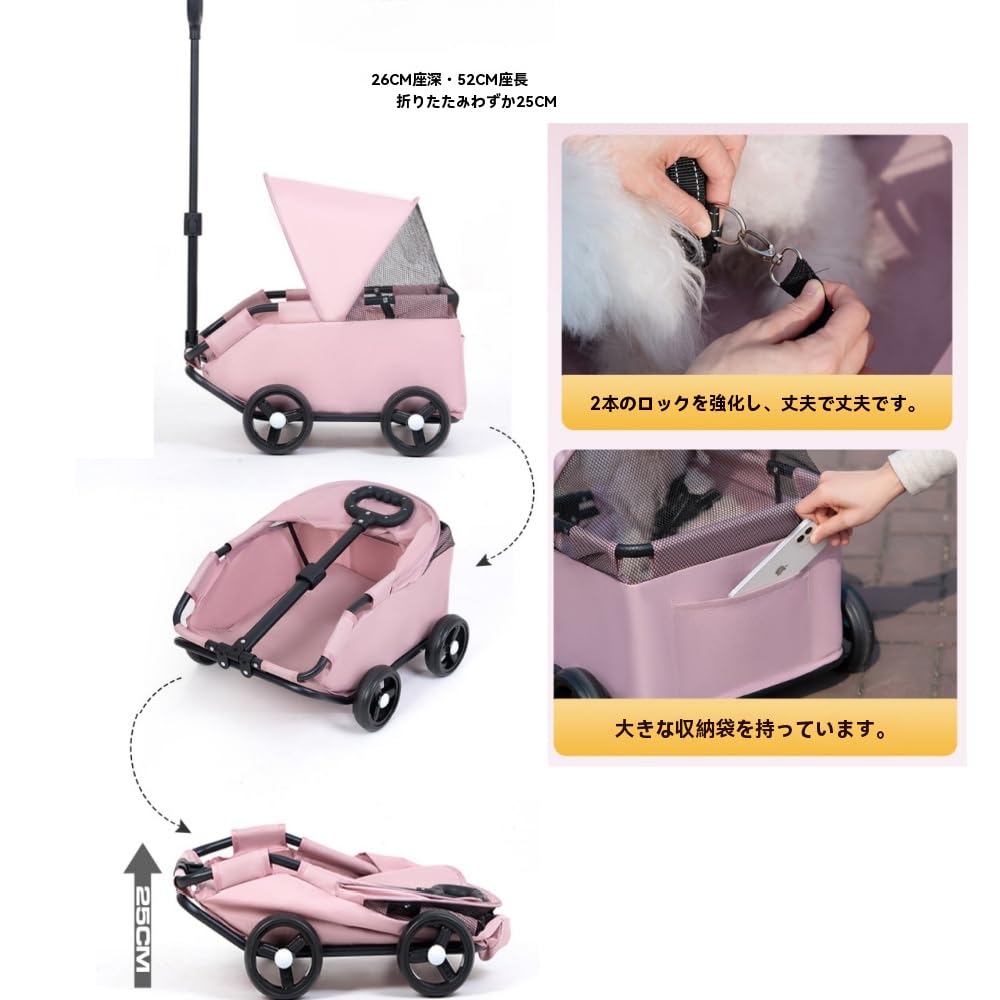 26CM座深・52CM座長
折りたたみわずか25CM

2本のロックを強化し、丈夫で丈夫です。

大きな収納袋を持っています。

25CM