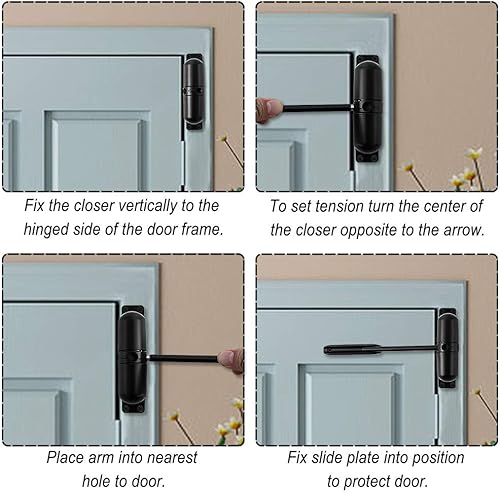 Fix the closer vertically to the hinged side of the door frame.

To set tension turn the center of the closer opposite to the arrow.

Place arm into nearest hole to door.

Fix slide plate into position to protect door.