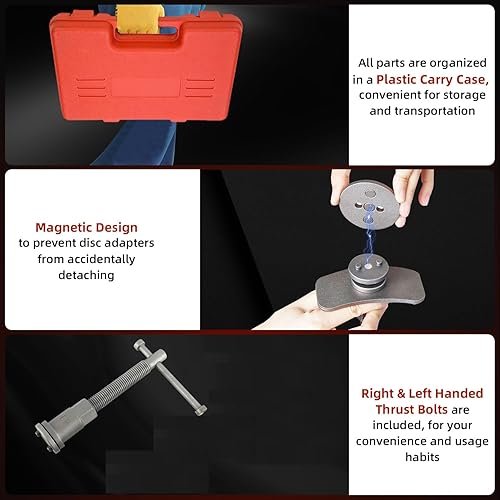 All parts are organized in a Plastic Carry Case, convenient for storage and transportation

Magnetic Design
to prevent disc adapters from accidentally detaching

Right & Left Handed Thrust Bolts are included, for your convenience and usage habits