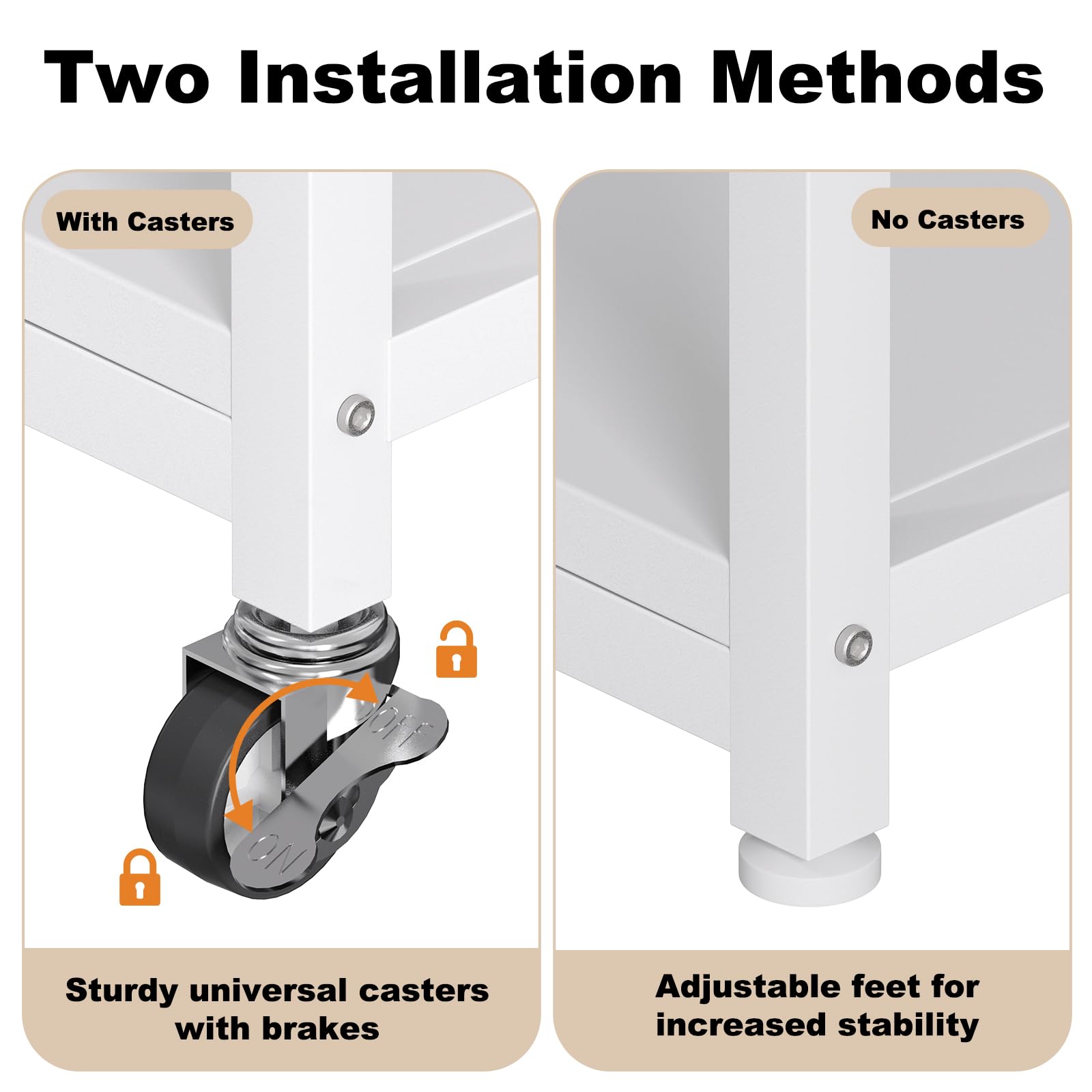 Two Installation Methods

With Casters

OFF

ON

Sturdy universal casters with brakes

No Casters

Adjustable feet for increased stability