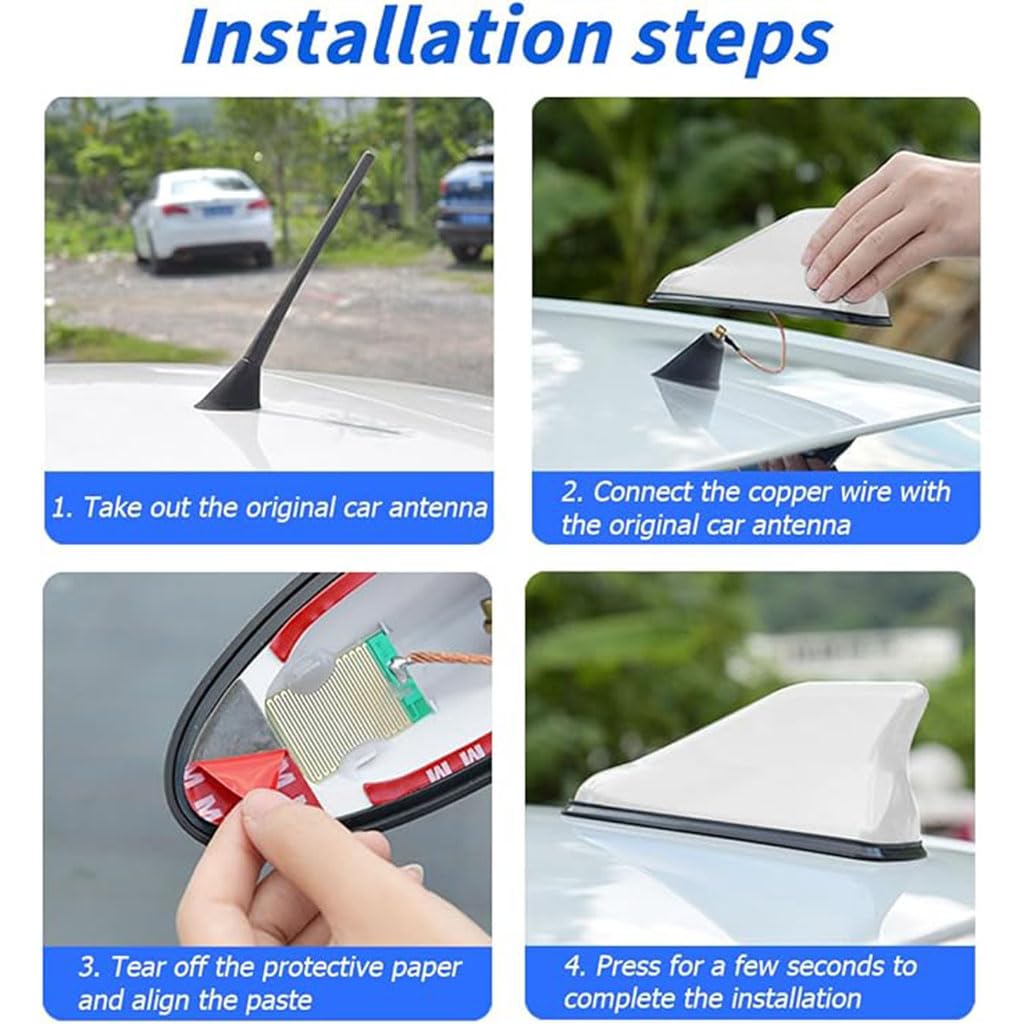 Installation steps

1. Take out the original car antenna

2. Connect the copper wire with the original car antenna

3. Tear off the protective paper and align the paste

4. Press for a few seconds to complete the installation