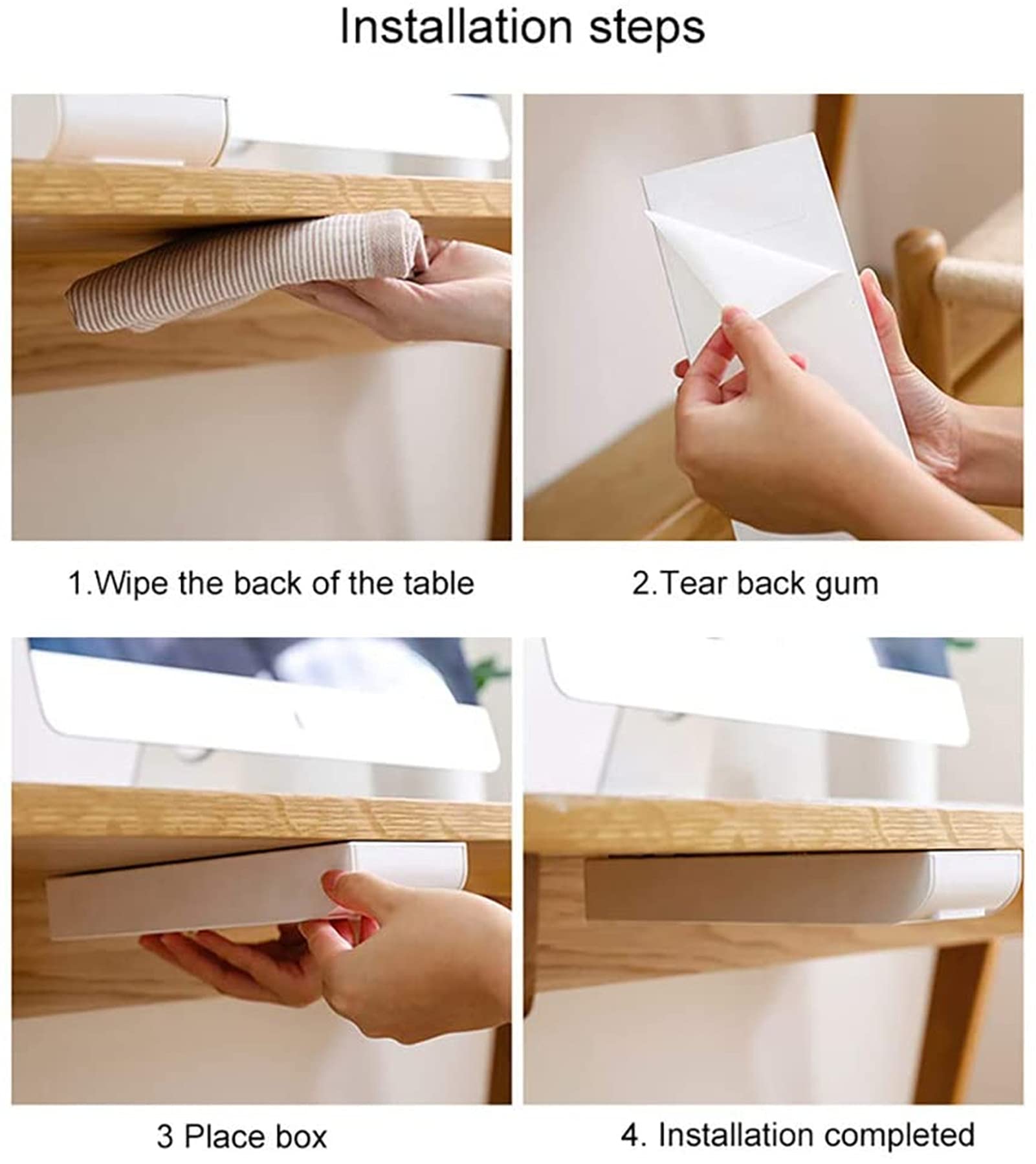 Installation steps

1.Wipe the back of the table

2.Tear back gum

3 Place box

4. Installation completed