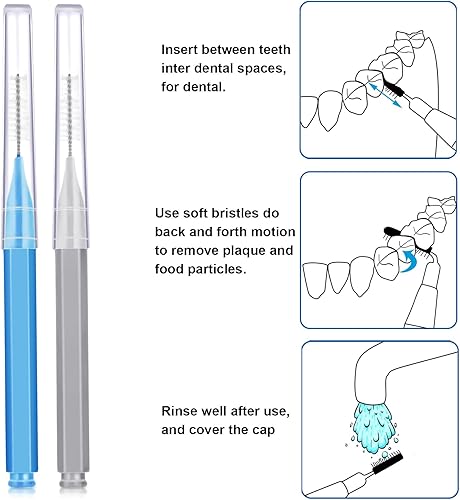 Insert between teeth inter dental spaces, for dental.

Use soft bristles do back and forth motion to remove plaque and food particles.

Rinse well after use, and cover the cap