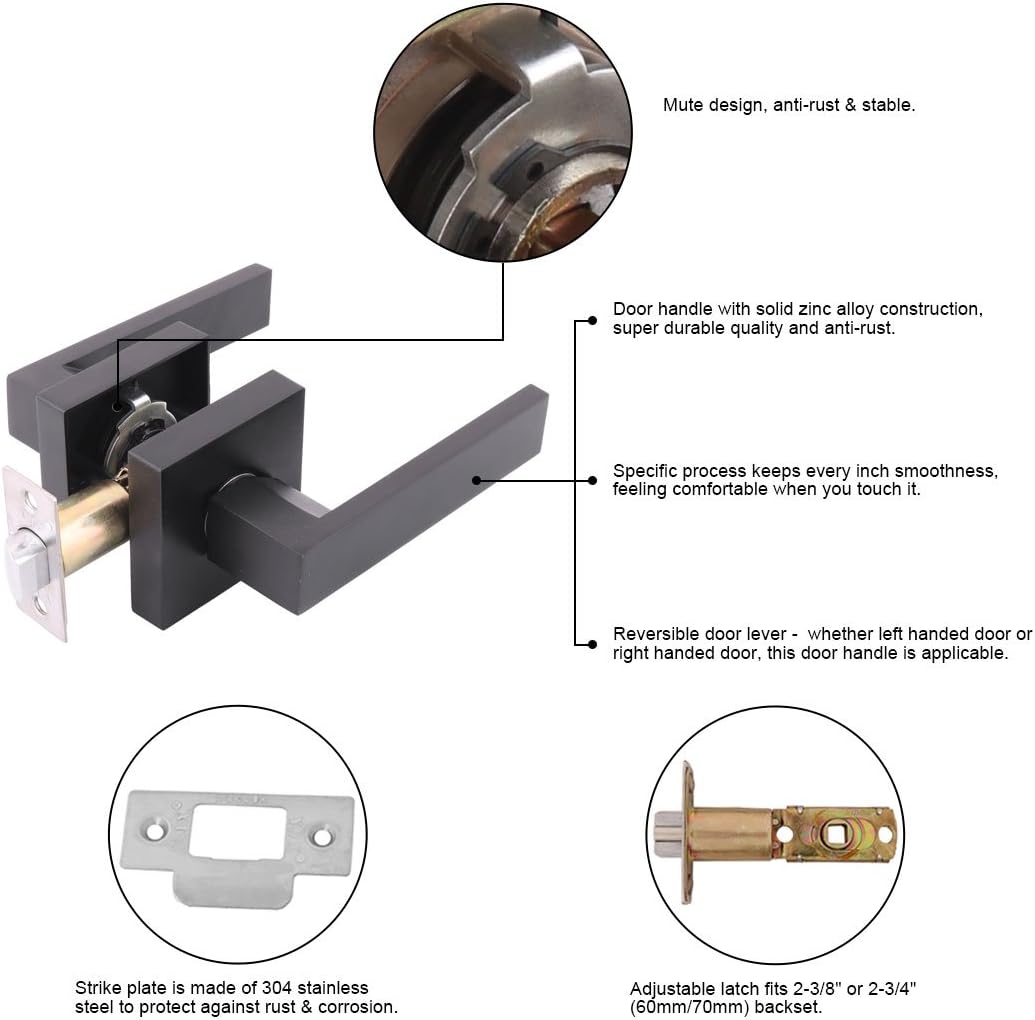 Mute design, anti-rust & stable.

Door handle with solid zinc alloy construction, super durable quality and anti-rust.

Specific process keeps every inch smoothness, feeling comfortable when you touch it.

Reversible door lever - whether left handed door or right handed door, this door handle is applicable.

Strike plate is made of 304 stainless steel to protect against rust & corrosion.

Adjustable latch fits 2-3/8" or 2-3/4" (60mm/70mm) backset.