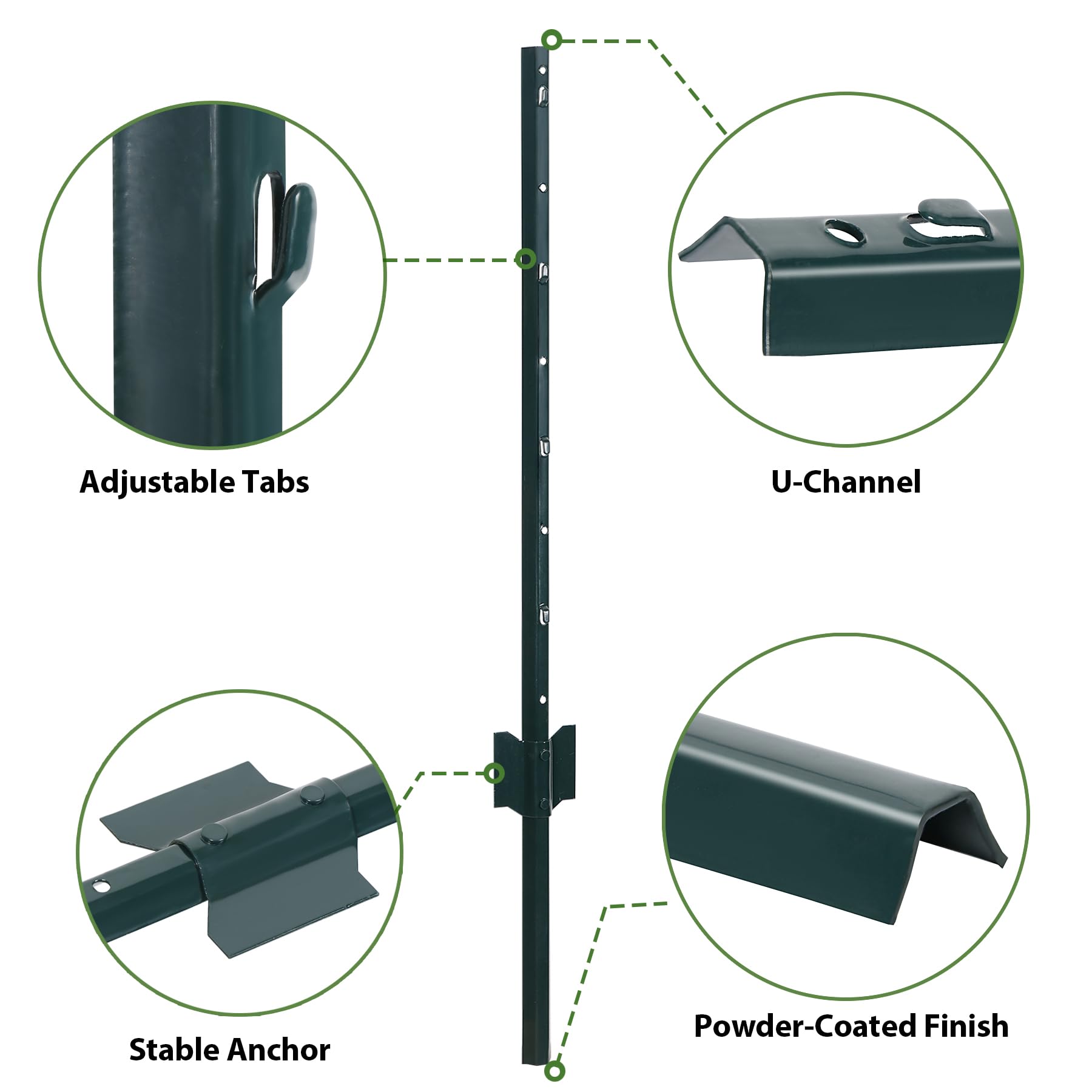 Adjustable Tabs

U-Channel

Stable Anchor

Powder-Coated Finish