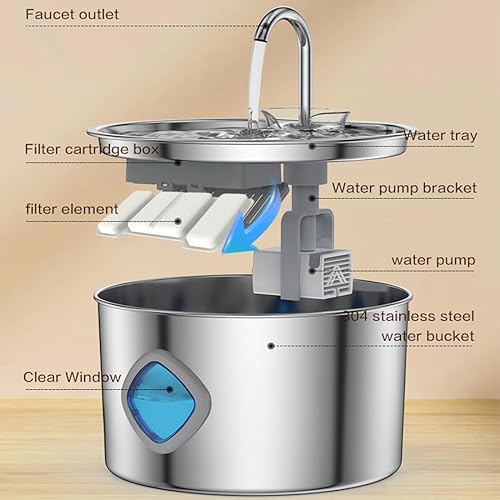 Faucet outlet

Water tray

Filter cartridge box

Water pump bracket

filter element

water pump

304 stainless steel water bucket

Clear Window