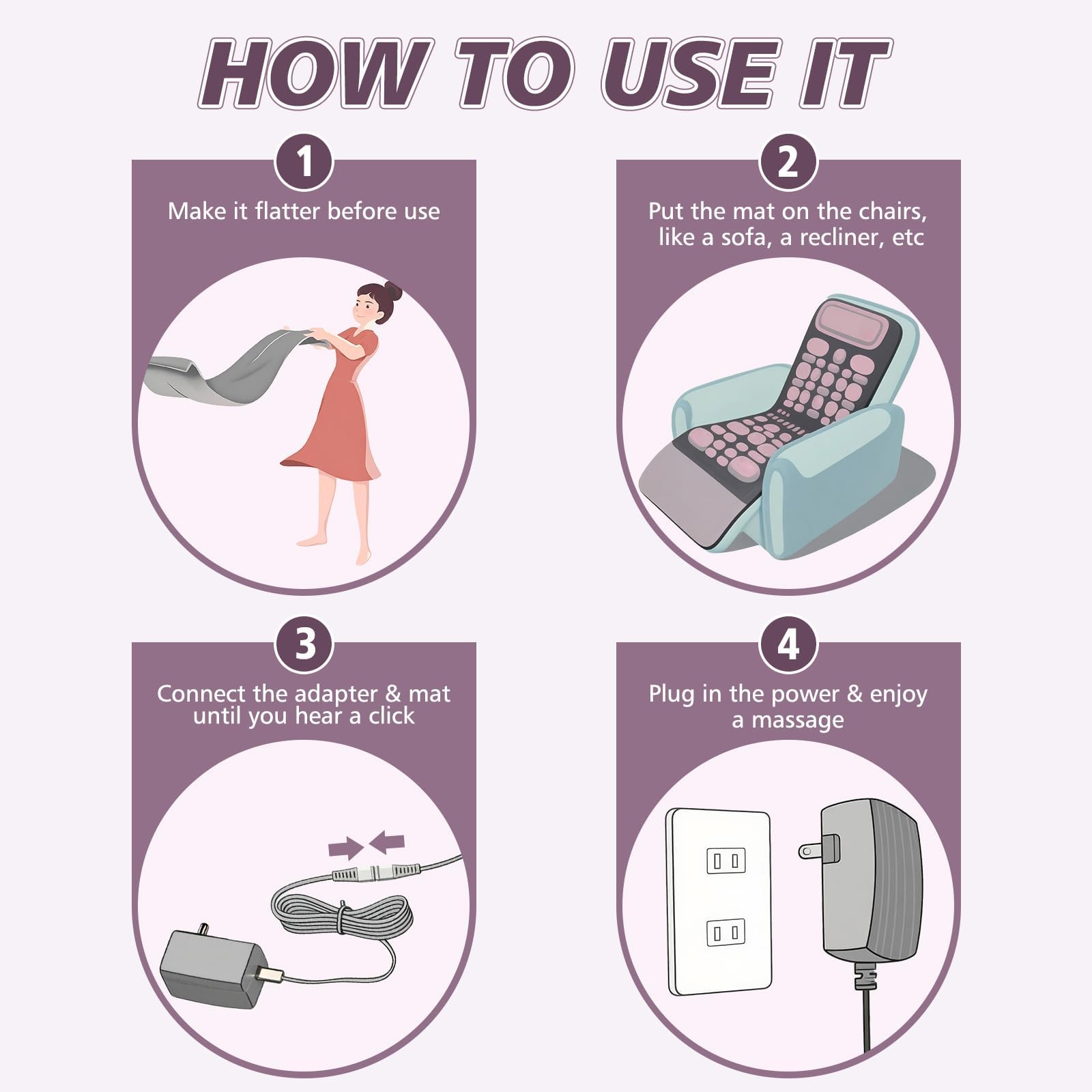 HOW TO USE IT

1
Make it flatter before use

2
Put the mat on the chairs, like a sofa, a recliner, etc

3
Connect the adapter & mat until you hear a click

4
Plug in the power & enjoy a massage