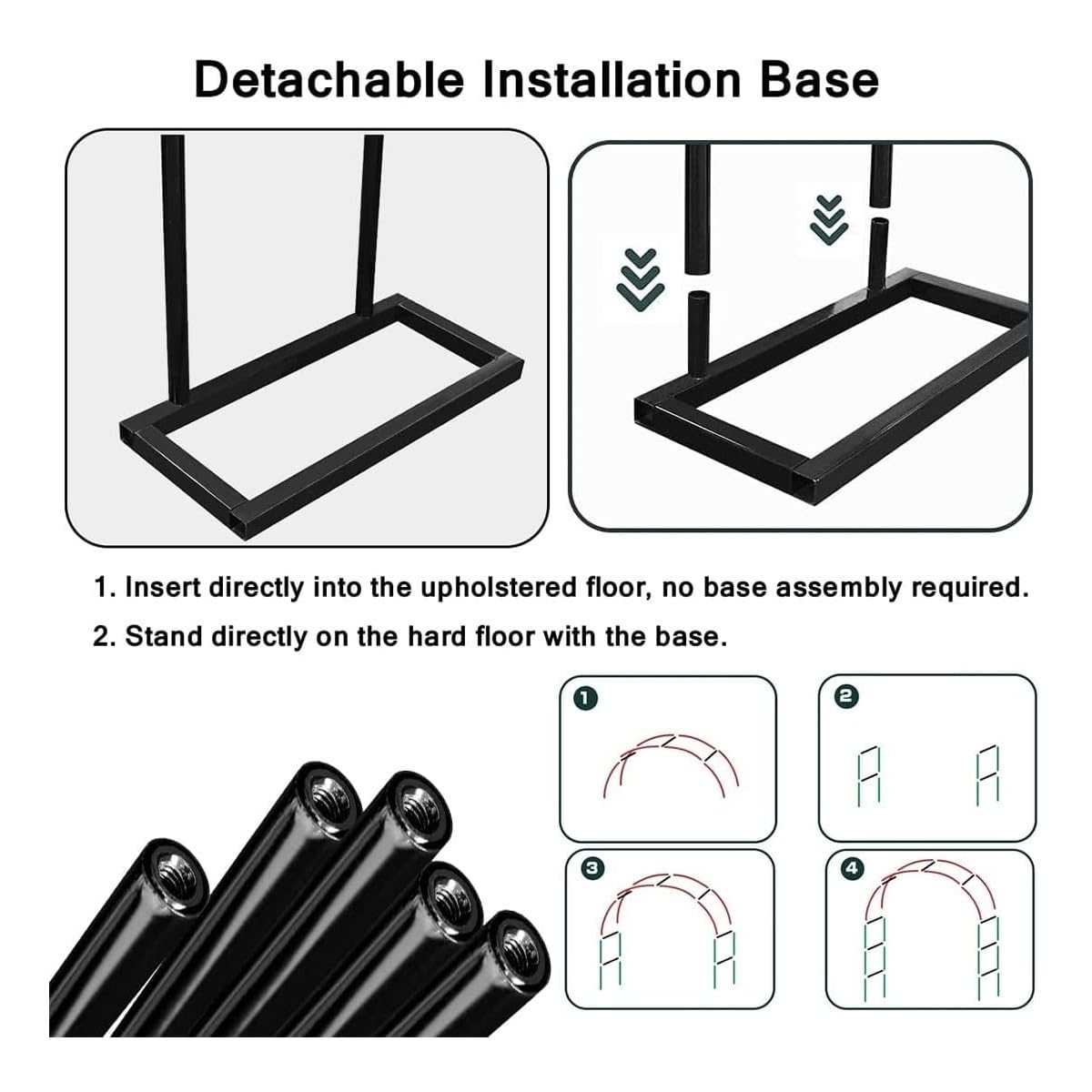 Detachable Installation Base

1. Insert directly into the upholstered floor, no base assembly required.

2. Stand directly on the hard floor with the base.

1

2

3

4