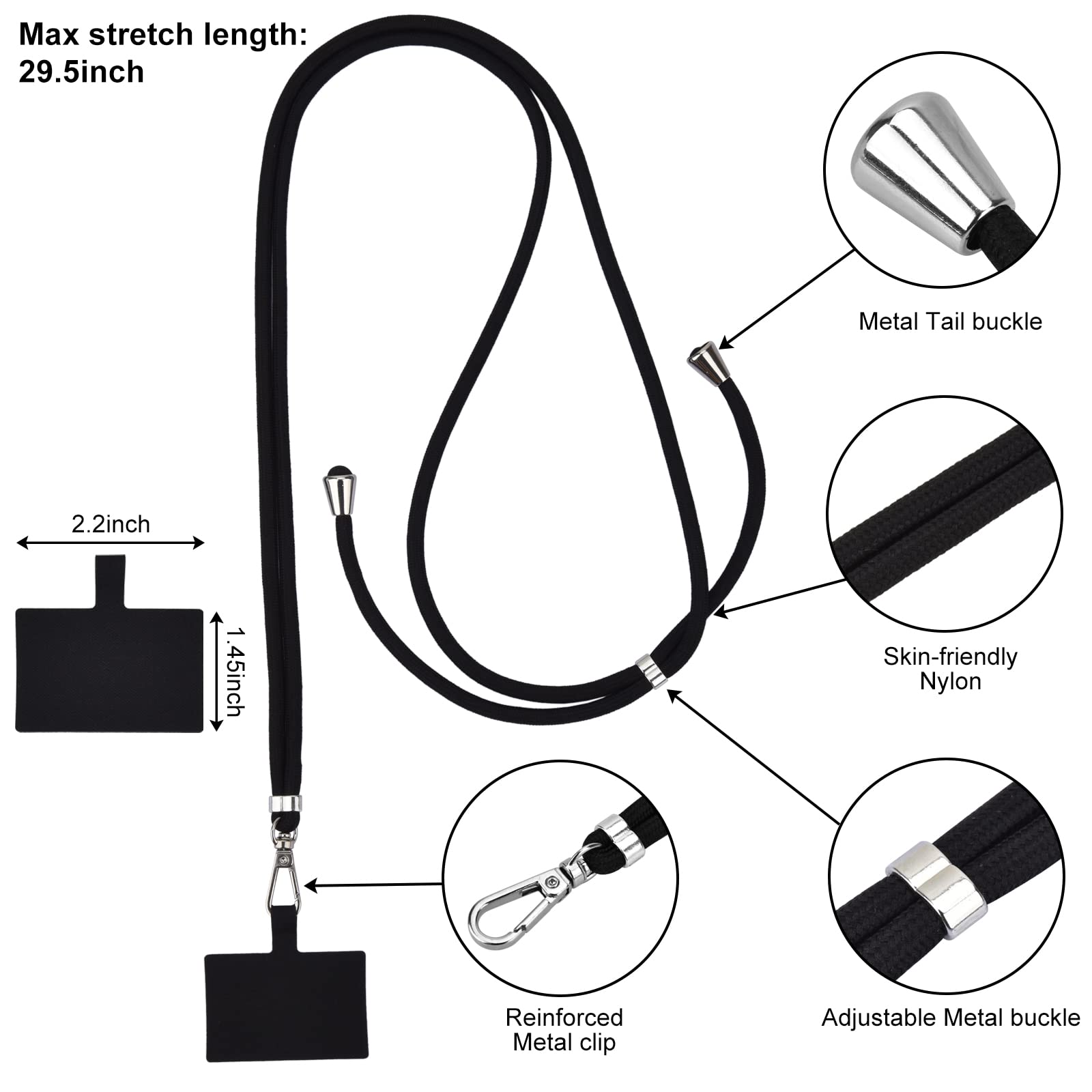 Max stretch length:
29.5inch

Metal Tail buckle

2.2inch

1.45inch

Skin-friendly
Nylon

Reinforced
Metal clip

Adjustable Metal buckle