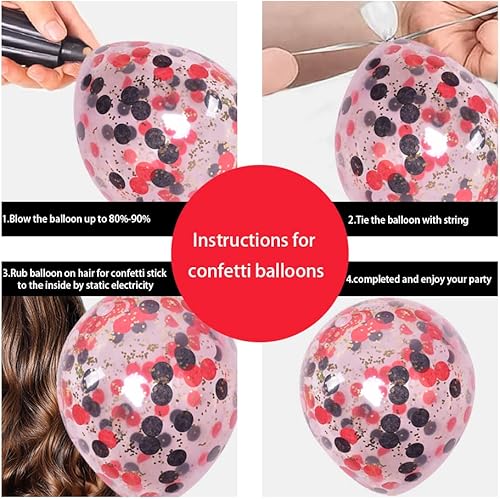 1.Blow the balloon up to 80%-90%

2.Tie the balloon with string

Instructions for confetti balloons

3.Rub balloon on hair for confetti stick to the inside by static electricity

4.completed and enjoy your party